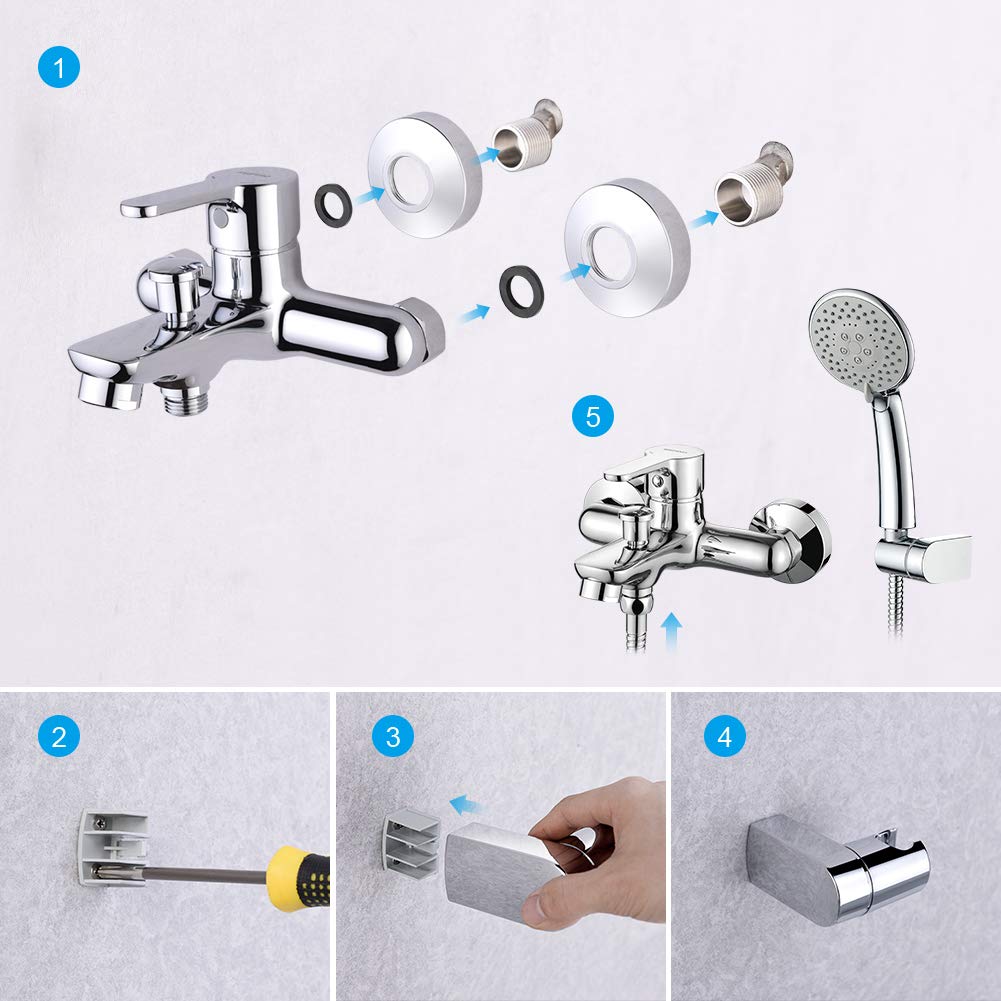 1

5

2

3

4