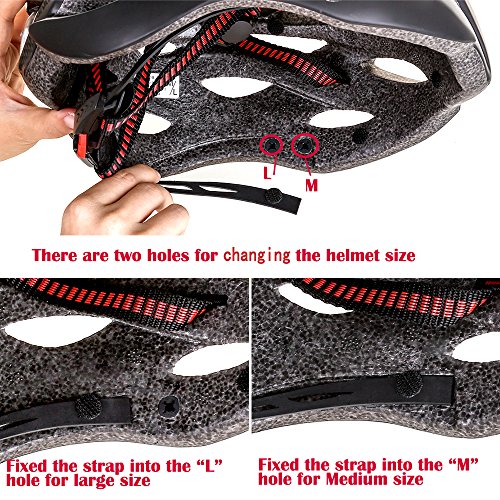 L
M

There are two holes for changing the helmet size

Fixed the strap into the “L” hole for large size

Fixed the strap into the “M” hole for Medium size