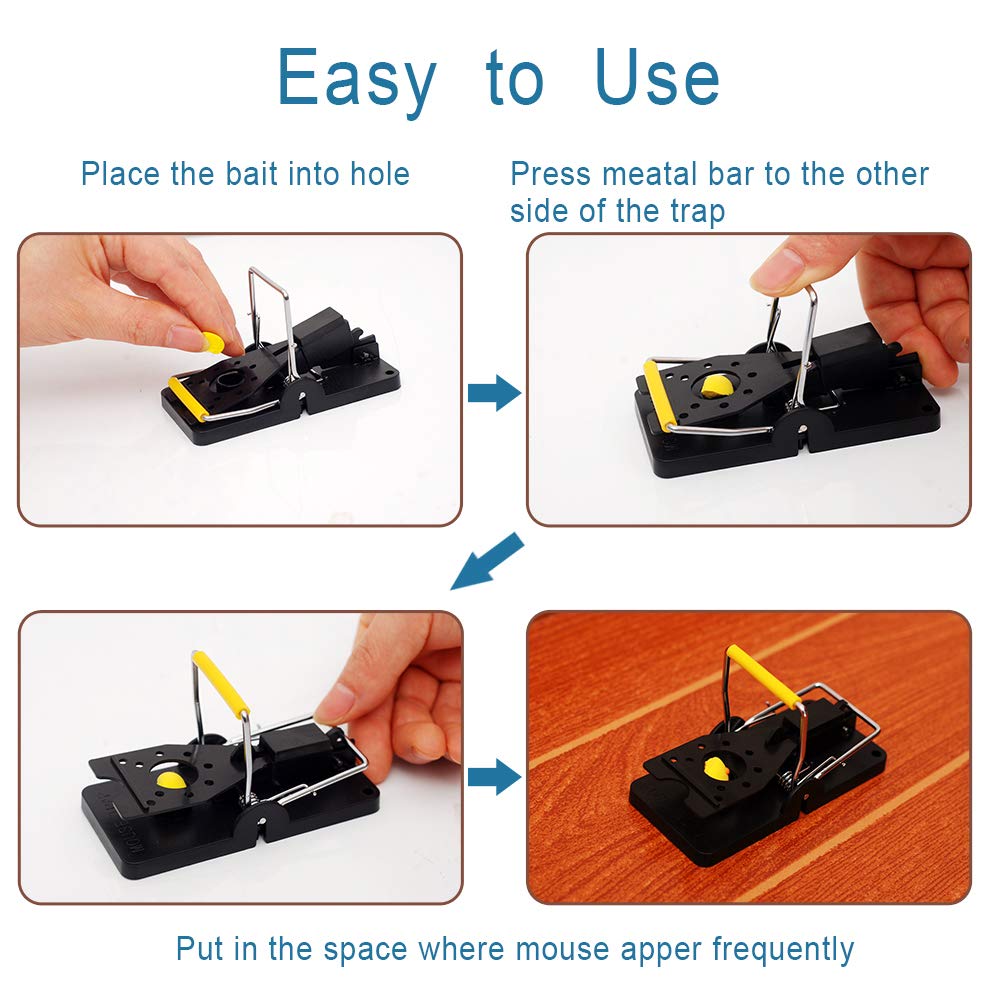 Easy to Use

Place the bait into hole

Press meatal bar to the other side of the trap

Put in the space where mouse apper frequently