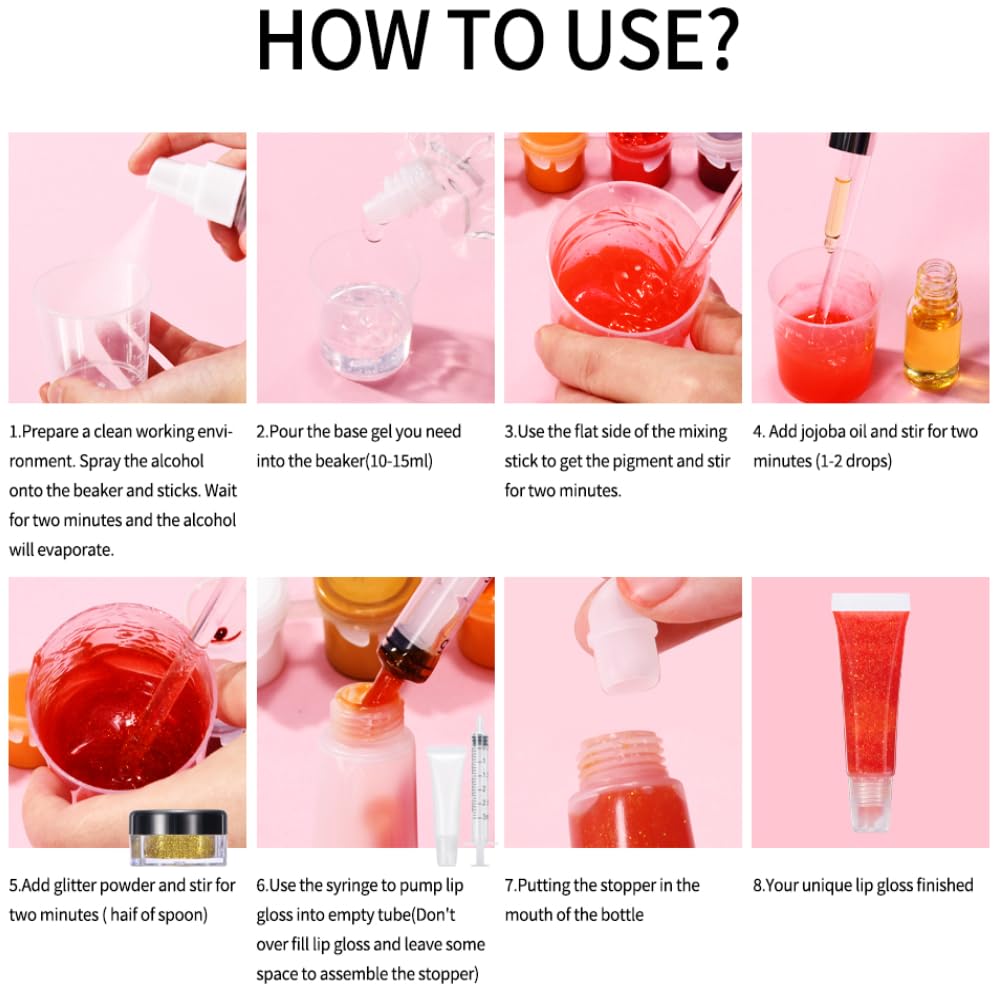 HOW TO USE?

1.Prepare a clean working environment. Spray the alcohol onto the beaker and sticks. Wait for two minutes and the alcohol will evaporate.

2.Pour the base gel you need into the beaker(10-15ml)

3.Use the flat side of the mixing stick to get the pigment and stir for two minutes.

4. Add jojoba oil and stir for two minutes (1-2 drops)

5.Add glitter powder and stir for two minutes ( haif of spoon)

6.Use the syringe to pump lip gloss into empty tube(Don't over fill lip gloss and leave some space to assemble the stopper)

7.Putting the stopper in the mouth of the bottle

8.Your unique lip gloss finished