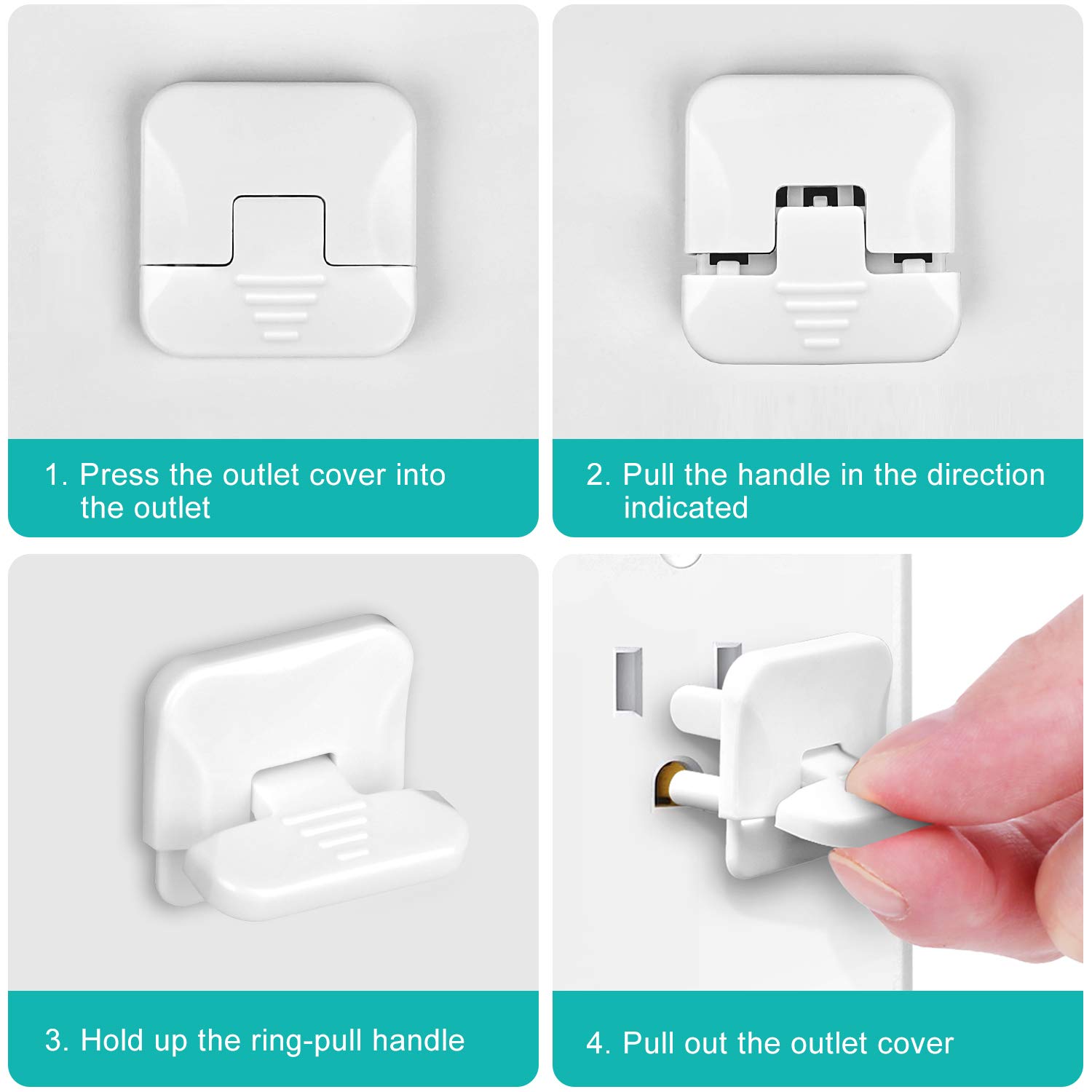 1. Press the outlet cover into the outlet

2. Pull the handle in the direction indicated

3. Hold up the ring-pull handle

4. Pull out the outlet cover