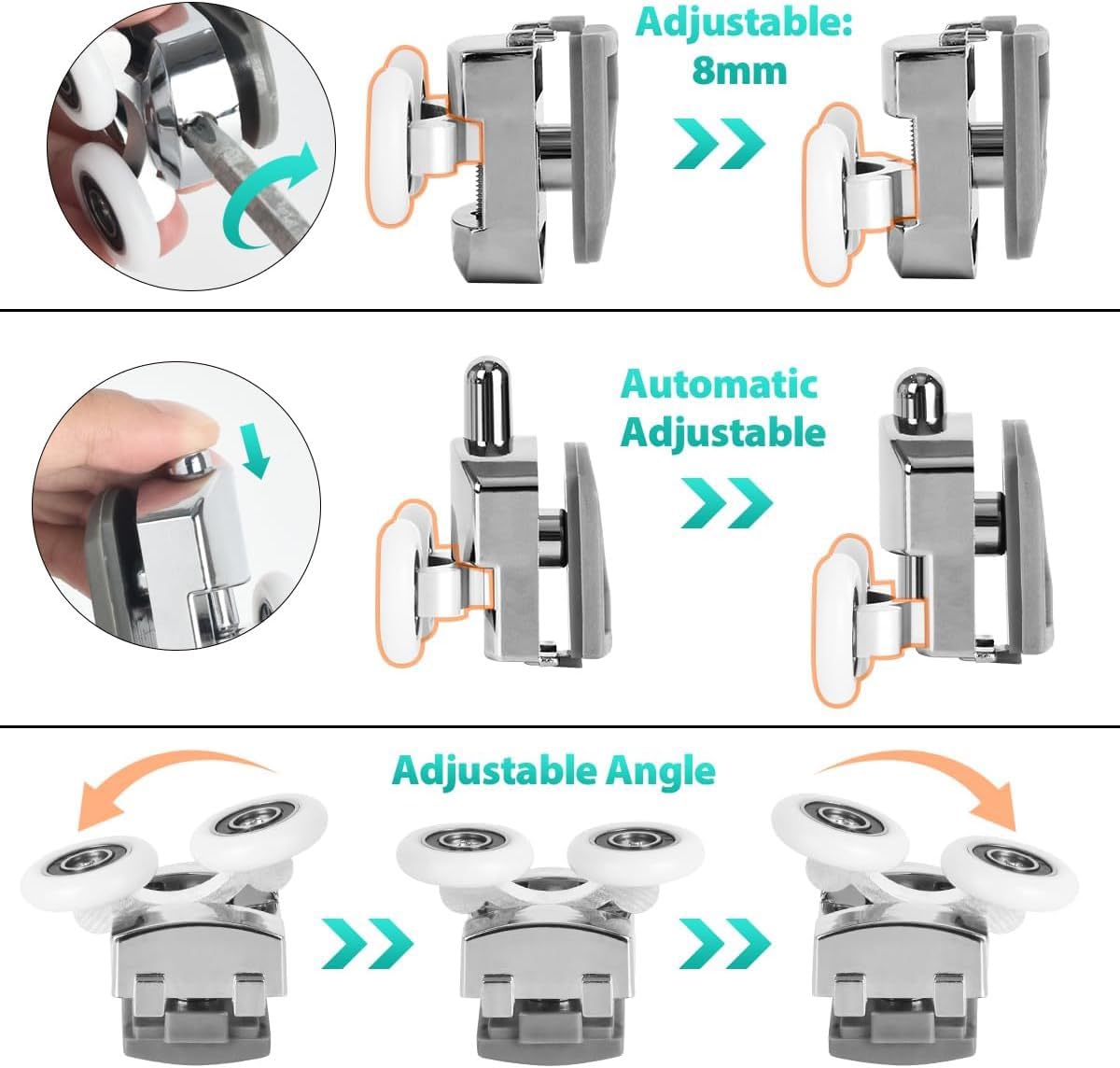 Adjustable: 8mm

Automatic Adjustable

Adjustable Angle