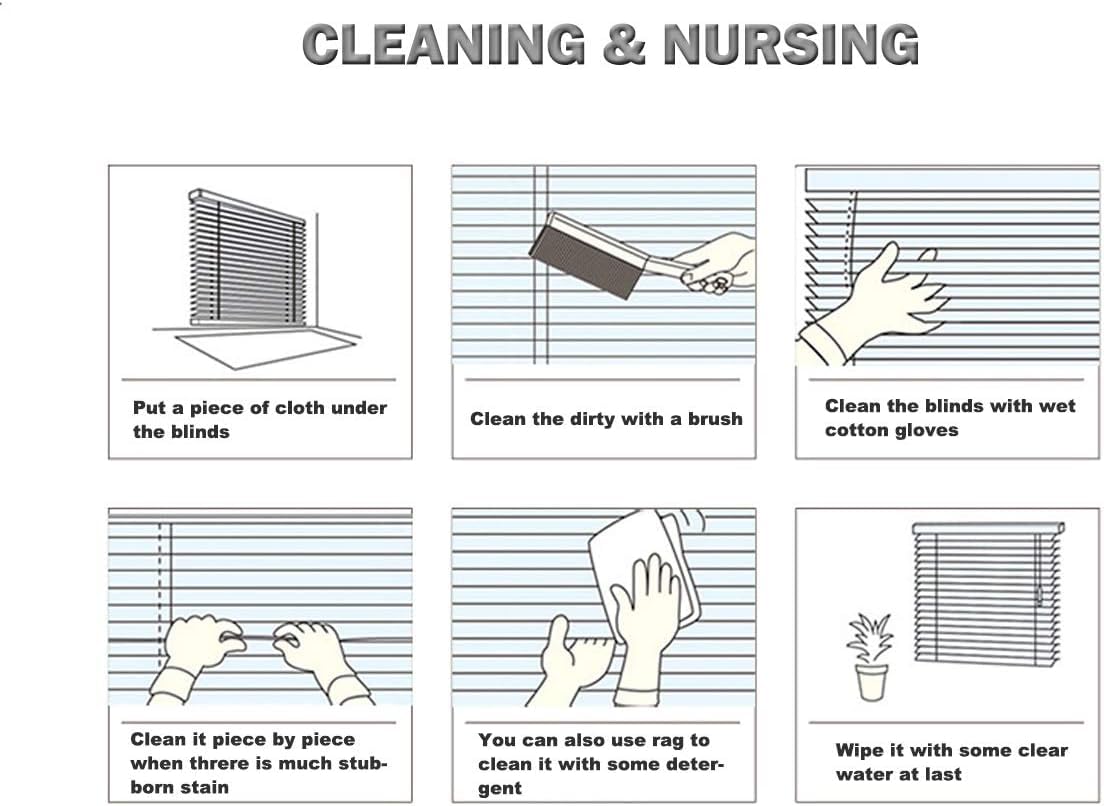 CLEANING & NURSING

Put a piece of cloth under the blinds

Clean the dirty with a brush

Clean the blinds with wet cotton gloves

Clean it piece by piece when threre is much stubborn stain

You can also use rag to clean it with some detergent

Wipe it with some clear water at last