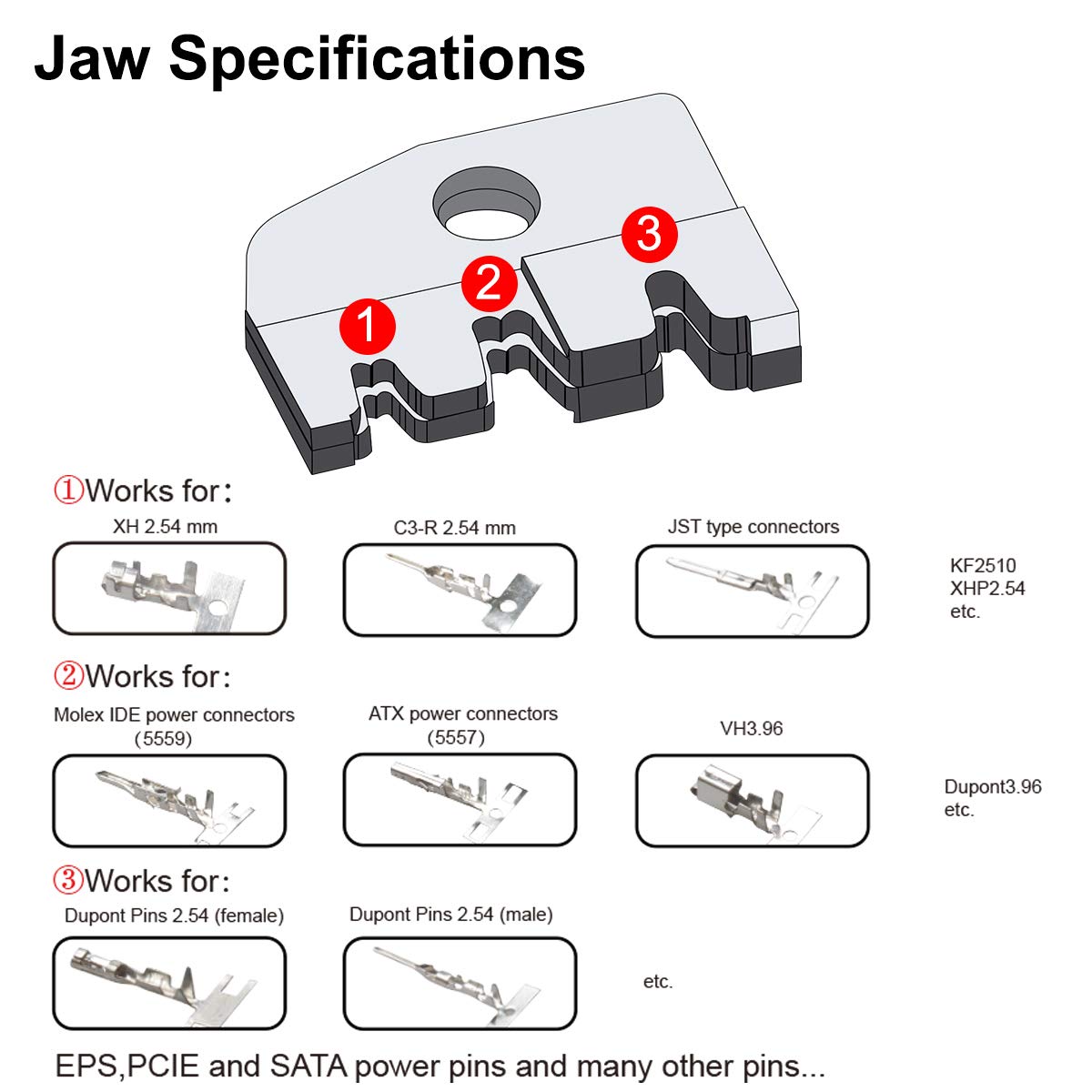 Jaw Specifications

3

2

1

①Works for:

XH 2.54 mm

C3-R 2.54 mm

JST type connectors

KF2510
XHP2.54
etc.

②Works for:

Molex IDE power connectors (5559)

ATX power connectors (5557)

VH3.96

Dupont3.96
etc.

③Works for:

Dupont Pins 2.54 (female)

Dupont Pins 2.54 (male)

etc.

EPS,PCIE and SATA power pins and many other pins...