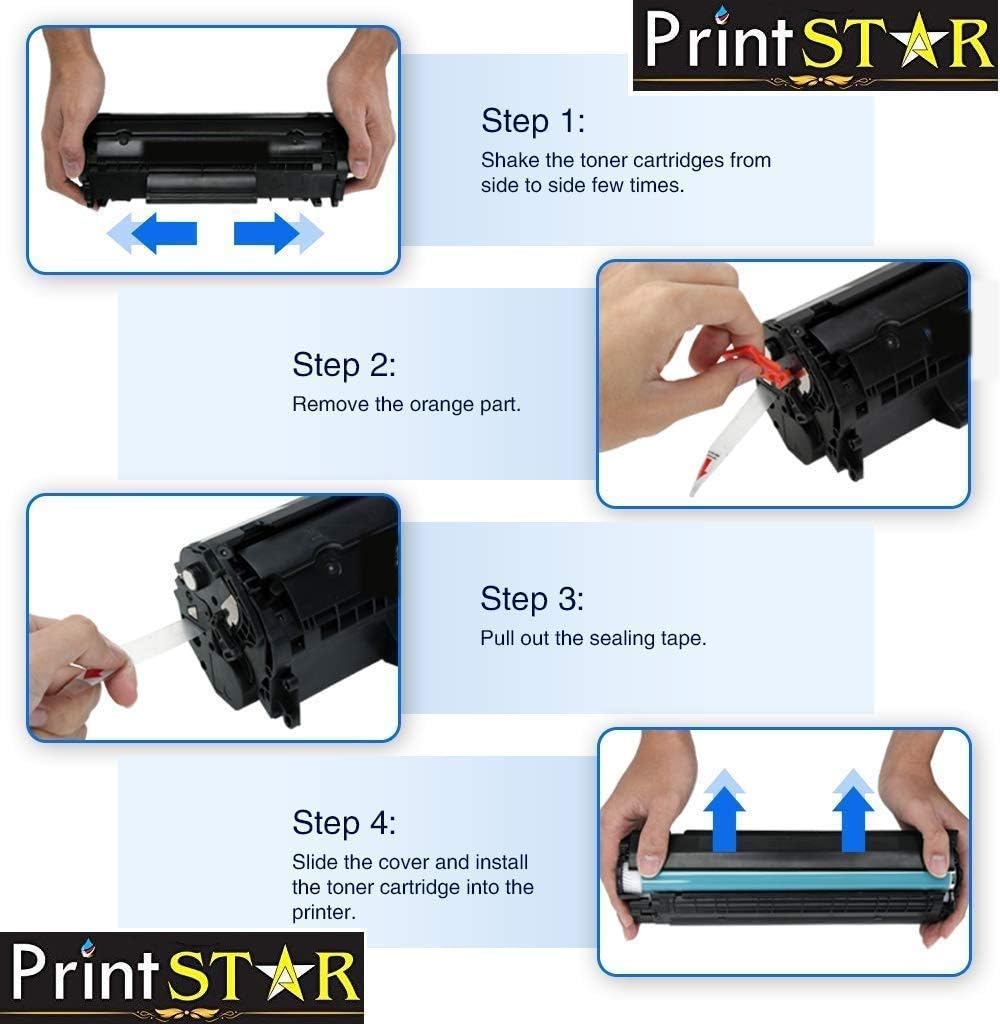 PrintSTAR

Step 1:
Shake the toner cartridges from side to side few times.

Step 2:
Remove the orange part.

Step 3:
Pull out the sealing tape.

Step 4:
Slide the cover and install the toner cartridge into the printer.

PrintSTAR