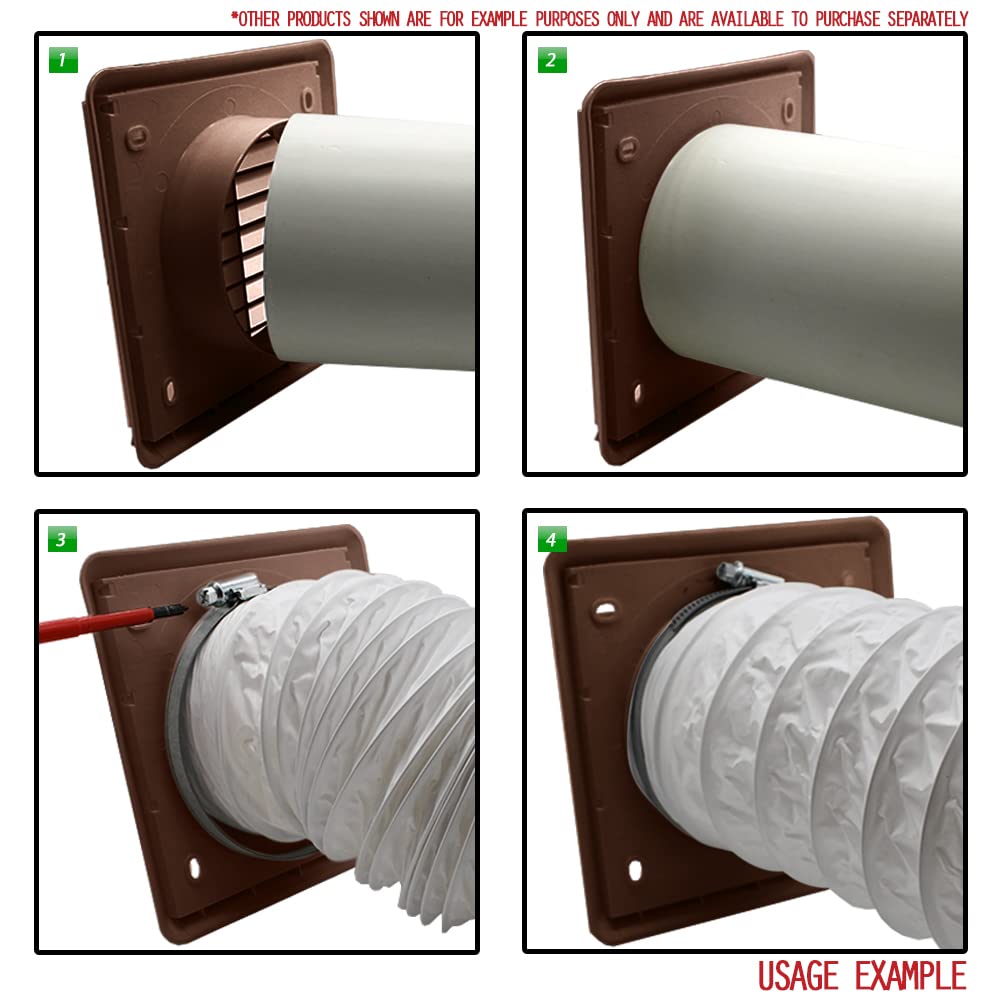 *OTHER PRODUCTS SHOWN ARE FOR EXAMPLE PURPOSES ONLY AND ARE AVAILABLE TO PURCHASE SEPARATELY

1

2

3

4

USAGE EXAMPLE