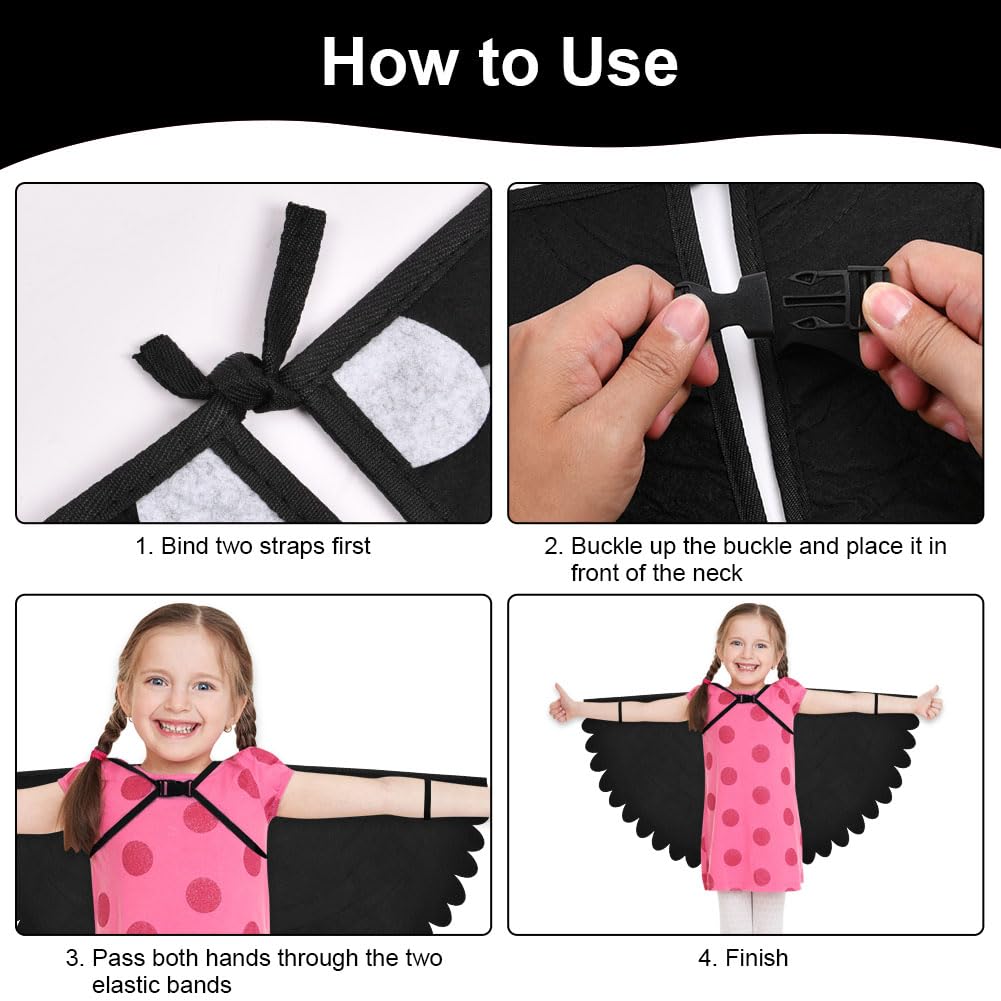 How to Use

1. Bind two straps first

2. Buckle up the buckle and place it in front of the neck

3. Pass both hands through the two elastic bands

4. Finish