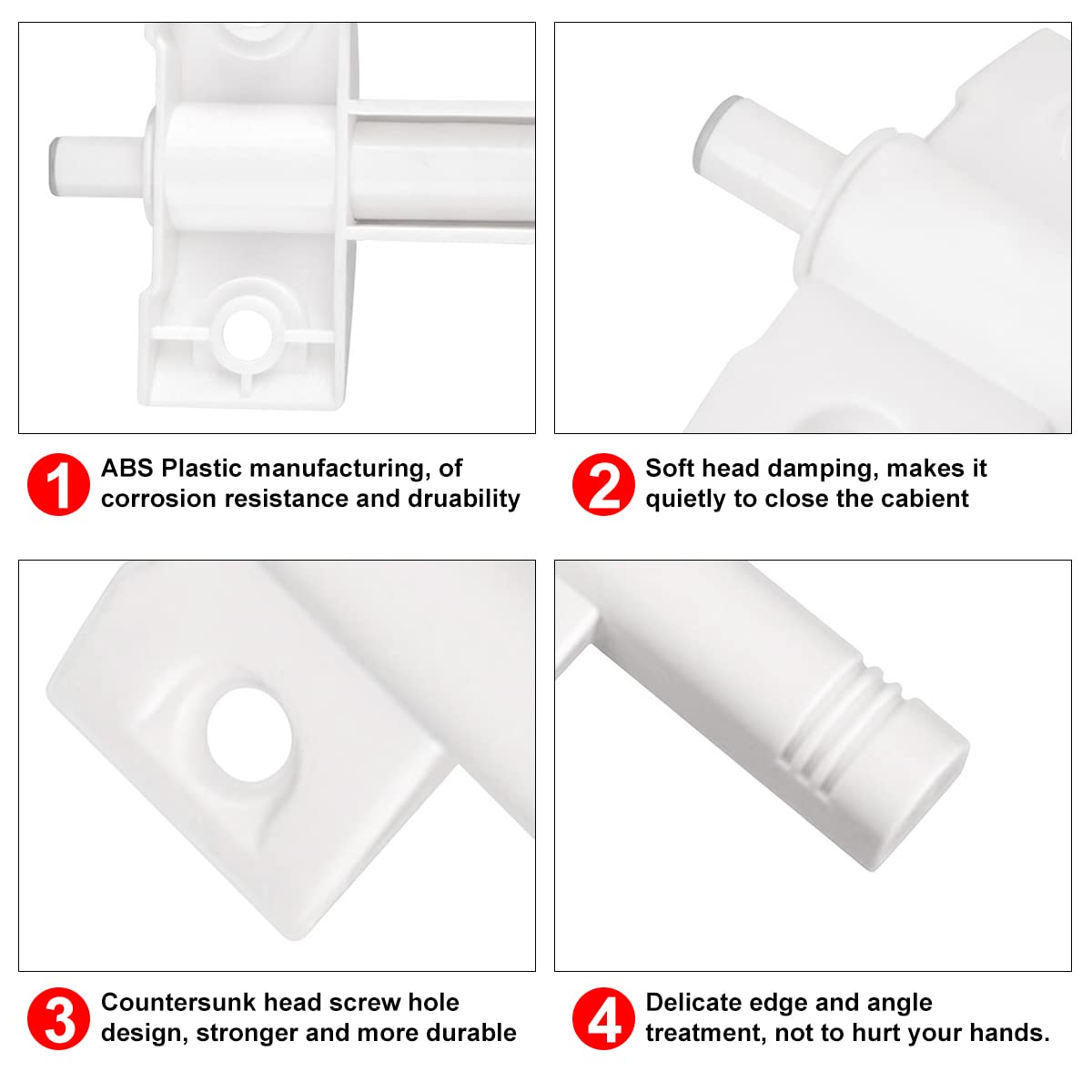 1 ABS Plastic manufacturing, of corrosion resistance and druability

2 Soft head damping, makes it quietly to close the cabient

3 Countersunk head screw hole design, stronger and more durable

4 Delicate edge and angle treatment, not to hurt your hands.