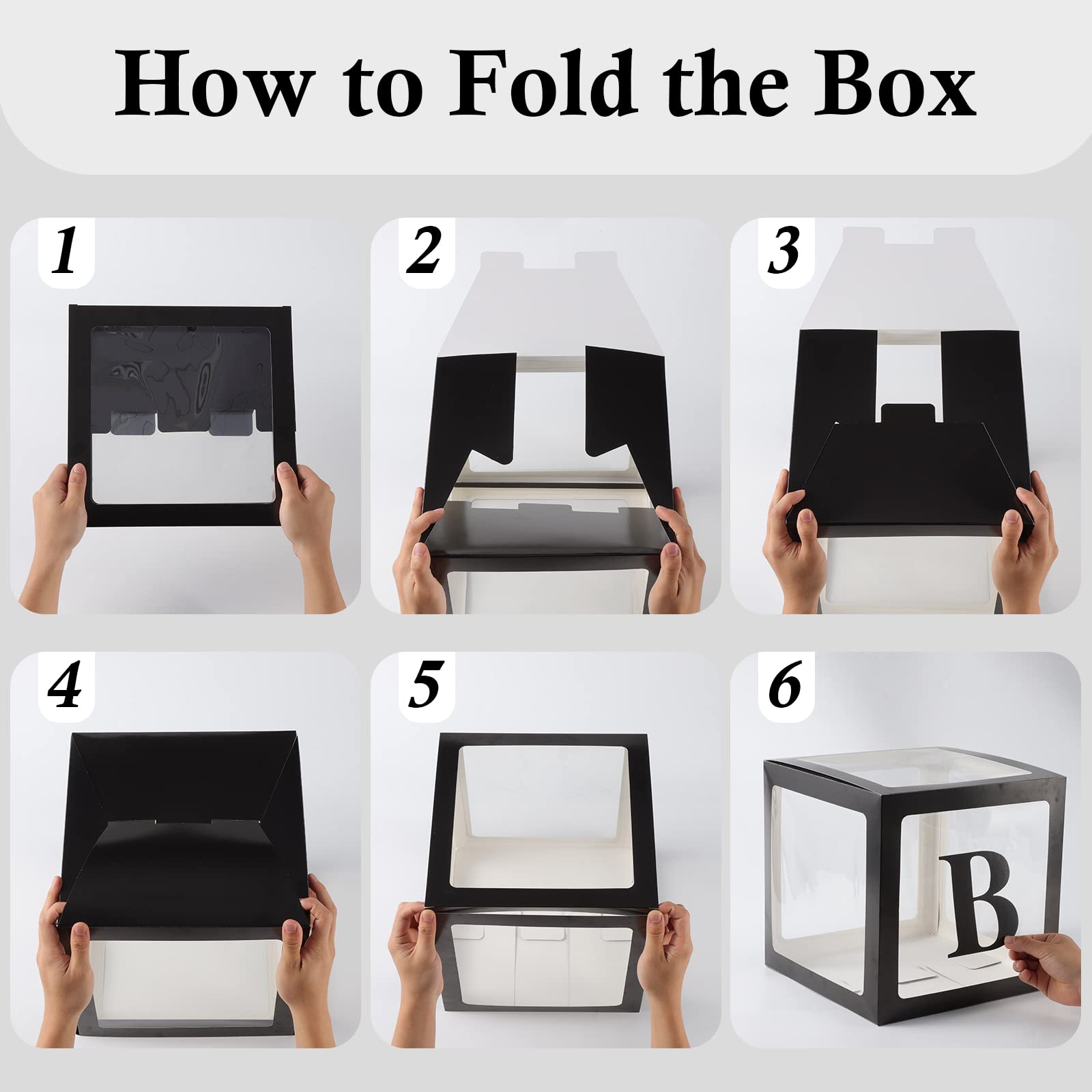 How to Fold the Box

1

2

3

4

5

6

B