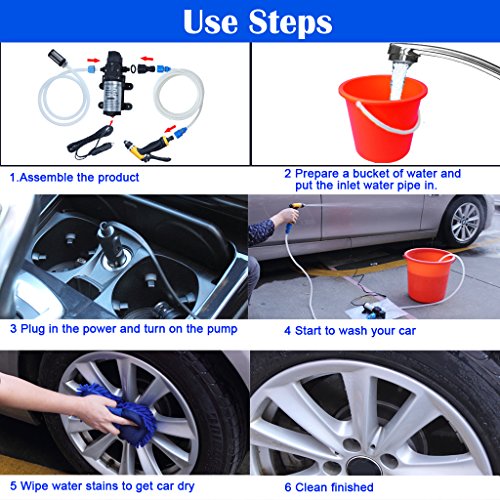 Use Steps

1.Assemble the product

2 Prepare a bucket of water and put the inlet water pipe in.

3 Plug in the power and turn on the pump

4 Start to wash your car

5 Wipe water stains to get car dry

6 Clean finished