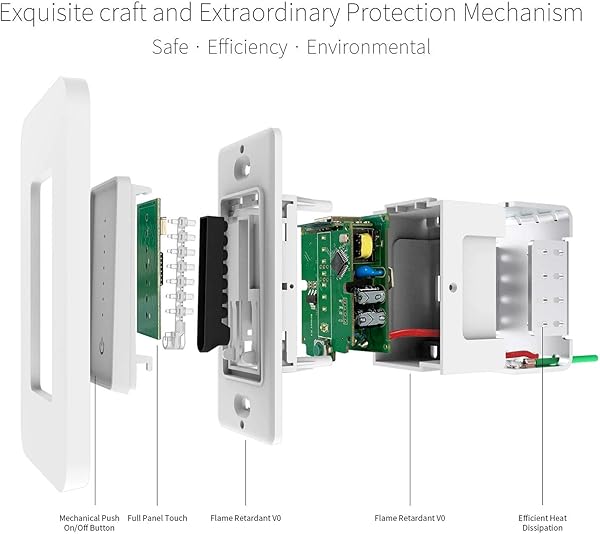 Exquisite craft and Extraordinary Protection Mechanism

Safe · Efficiency · Environmental

Mechanical Push On/Off Button

Full Panel Touch

Flame Retardant V0

Flame Retardant V0

Efficient Heat Dissipation