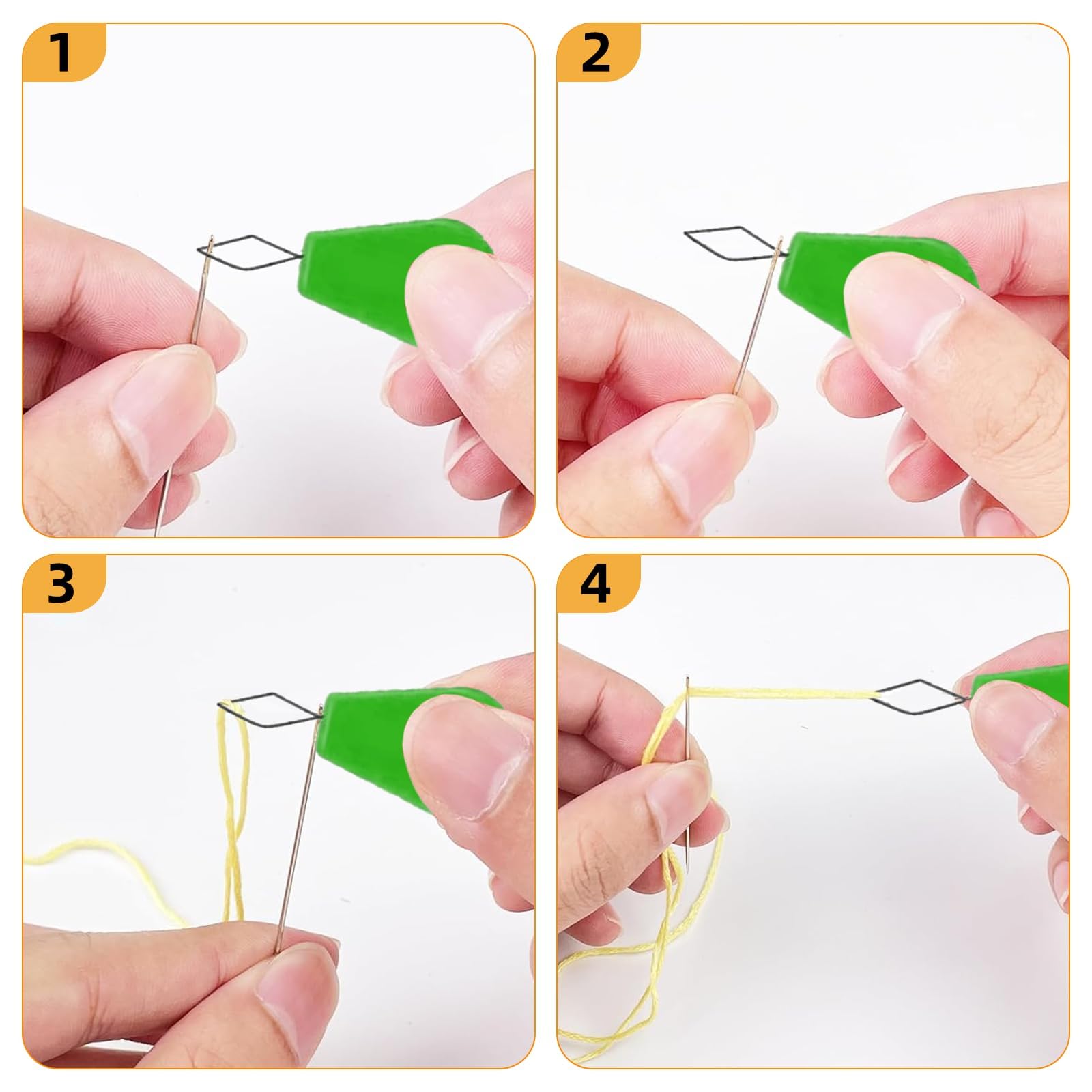 1

2

3

4