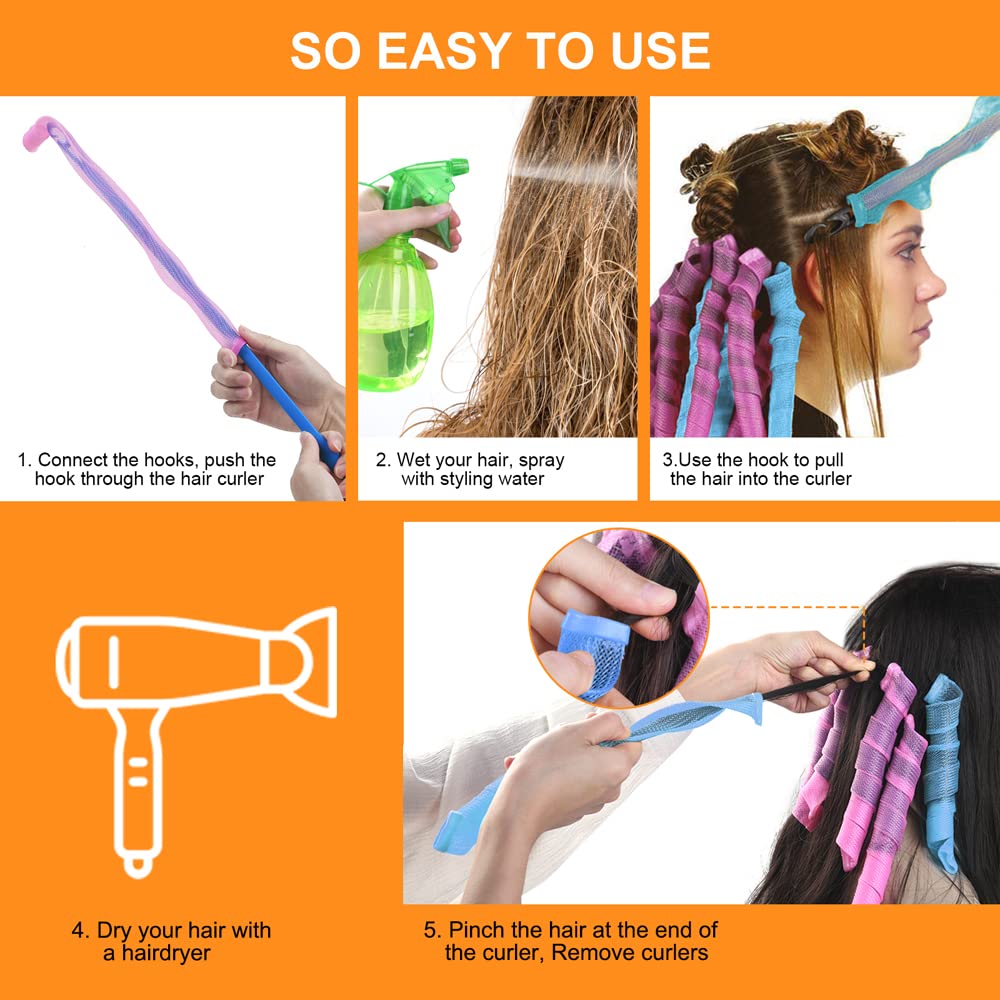 SO EASY TO USE

1. Connect the hooks, push the hook through the hair curler

2. Wet your hair, spray with styling water

3.Use the hook to pull the hair into the curler

4. Dry your hair with a hairdryer

5. Pinch the hair at the end of the curler, Remove curlers