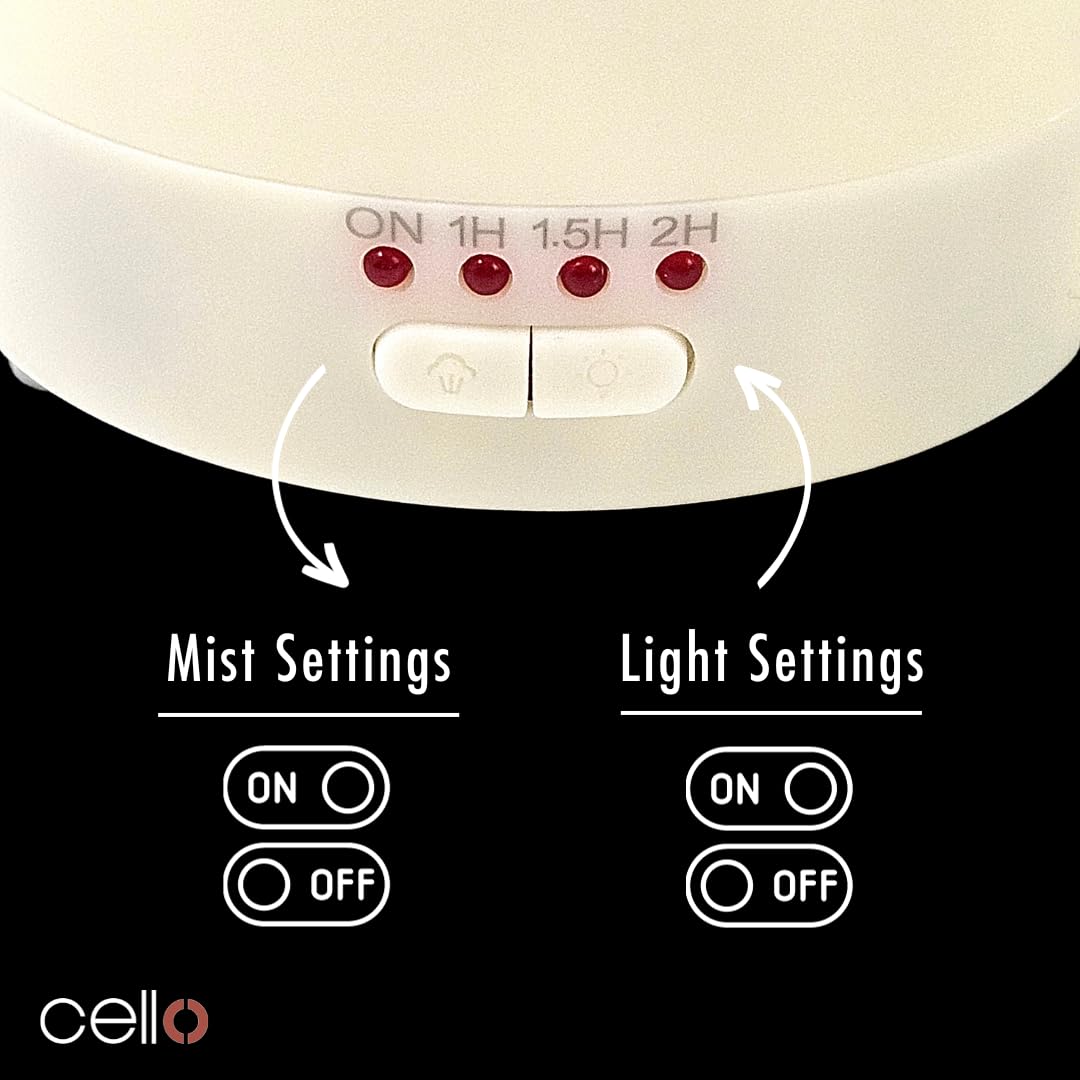 ON 1H 1.5H 2H

Mist Settings

ON

OFF

Light Settings

ON

OFF

cello