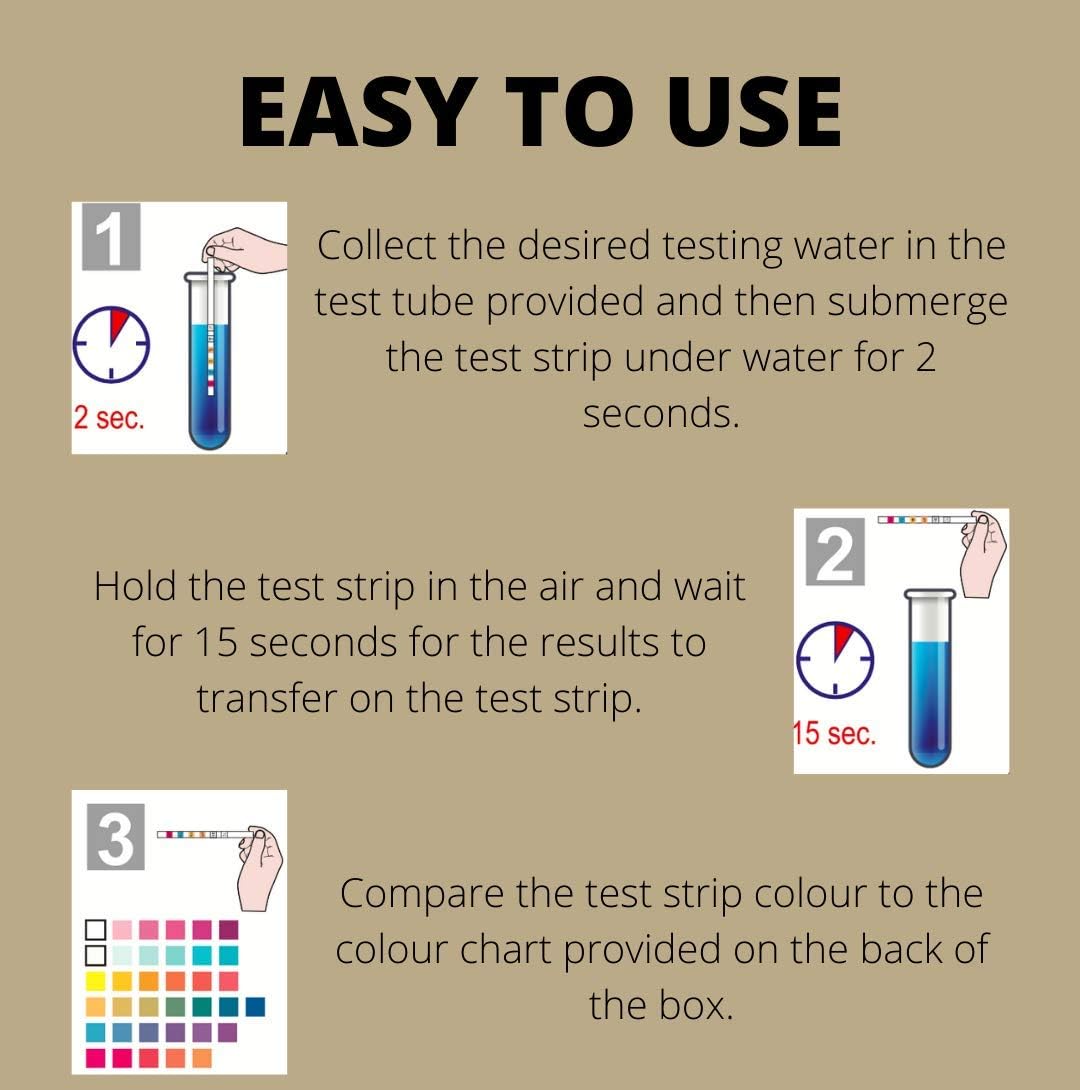 EASY TO USE

1

2 sec.

Collect the desired testing water in the test tube provided and then submerge the test strip under water for 2 seconds.

Hold the test strip in the air and wait for 15 seconds for the results to transfer on the test strip.

2

15 sec.

3

Compare the test strip colour to the colour chart provided on the back of the box.