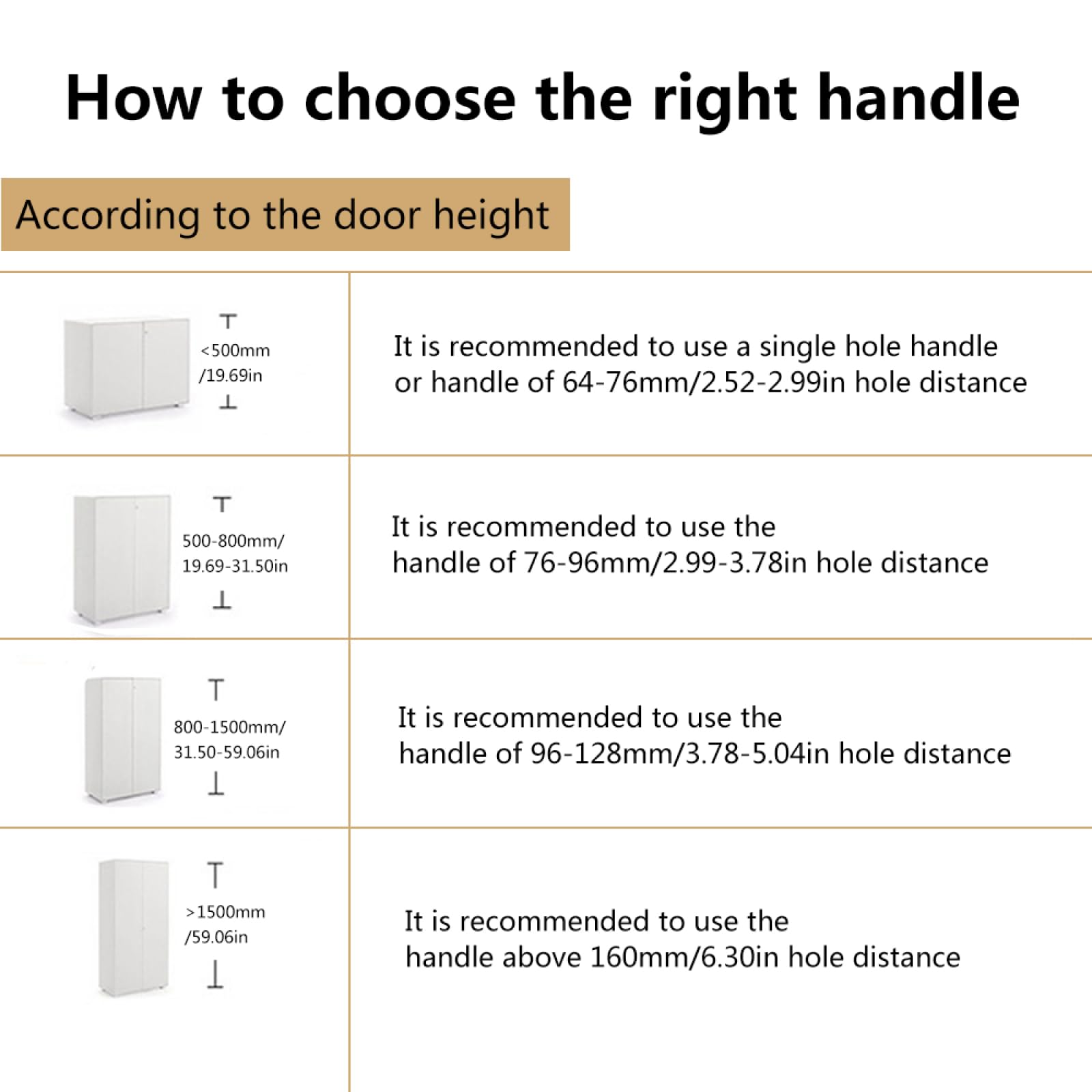 How to choose the right handle

According to the door height

| | |
|---|---|
| <500mm /19.69in | It is recommended to use a single hole handle or handle of 64-76mm/2.52-2.99in hole distance |
| 500-800mm/ 19.69-31.50in | It is recommended to use the handle of 76-96mm/2.99-3.78in hole distance |
| 800-1500mm/ 31.50-59.06in | It is recommended to use the handle of 96-128mm/3.78-5.04in hole distance |
| >1500mm /59.06in | It is recommended to use the handle above 160mm/6.30in hole distance |