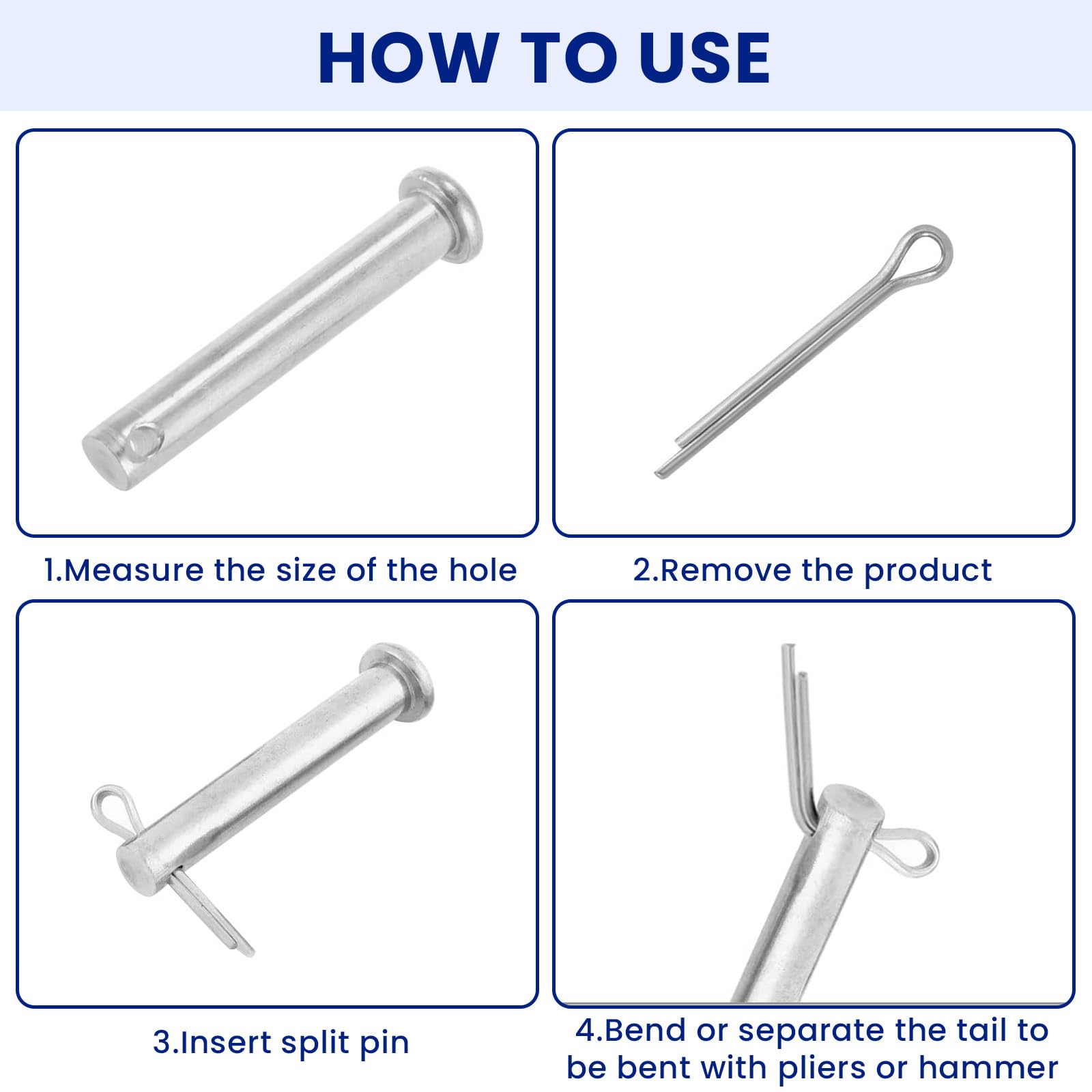 HOW TO USE

1.Measure the size of the hole

2.Remove the product

3.Insert split pin

4.Bend or separate the tail to be bent with pliers or hammer