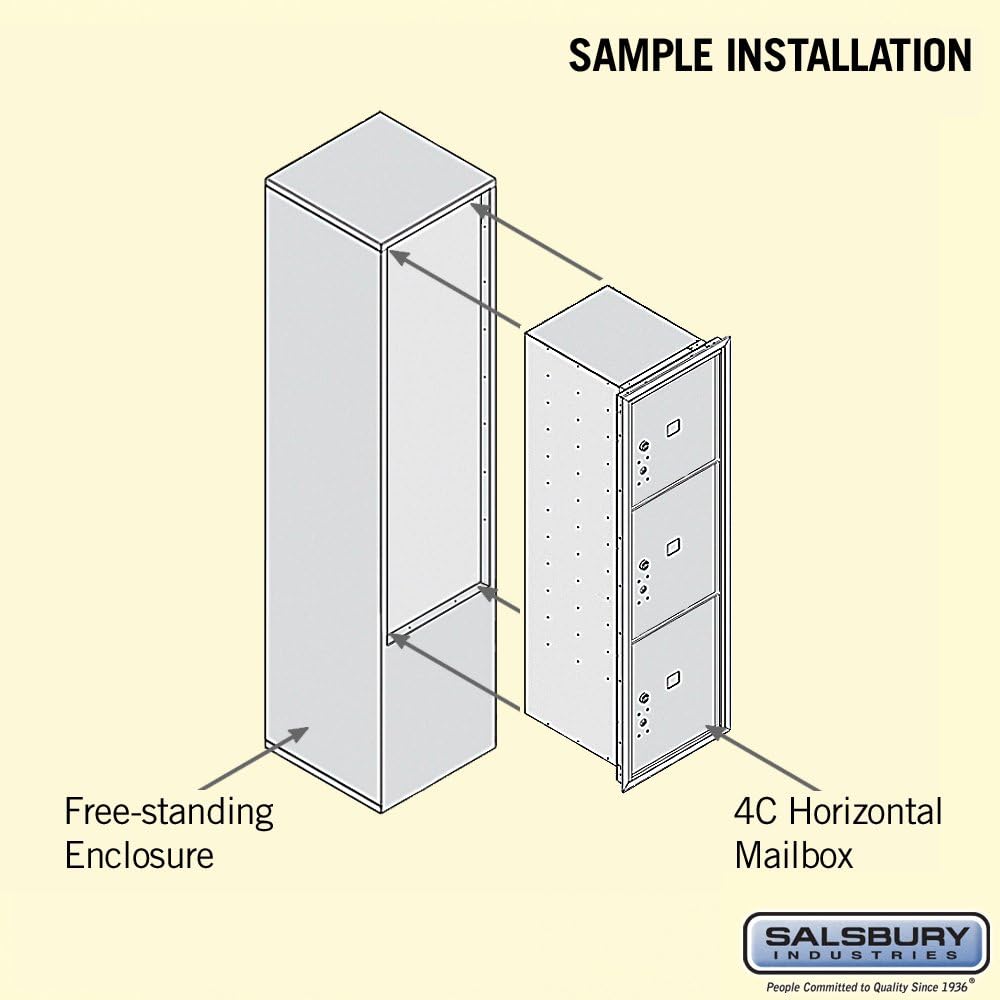 SAMPLE INSTALLATION

Free-standing Enclosure

4C Horizontal Mailbox

SALSBURY INDUSTRIES

People Committed to Quality Since 1936®