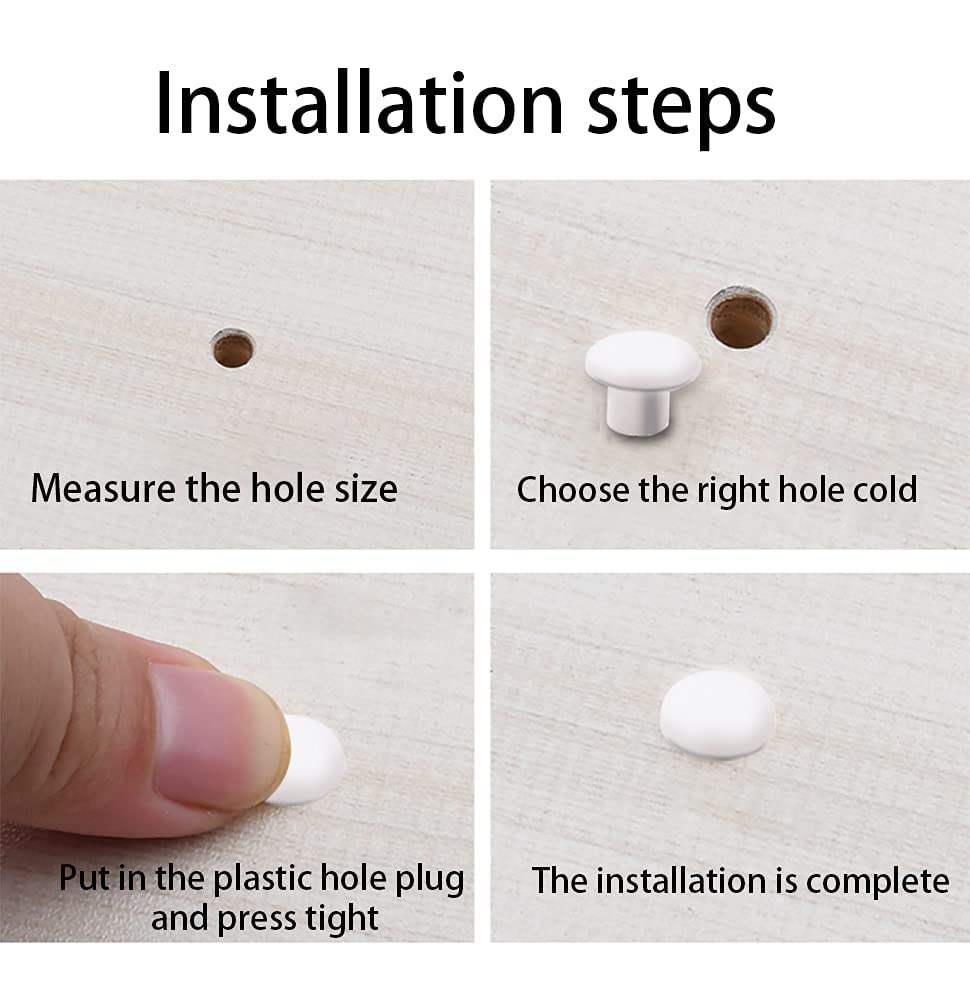 Installation steps

Measure the hole size

Choose the right hole cold

Put in the plastic hole plug and press tight

The installation is complete