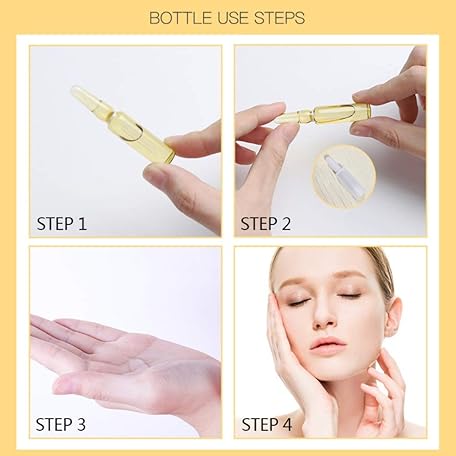 BOTTLE USE STEPS

STEP 1

STEP 2

STEP 3

STEP 4