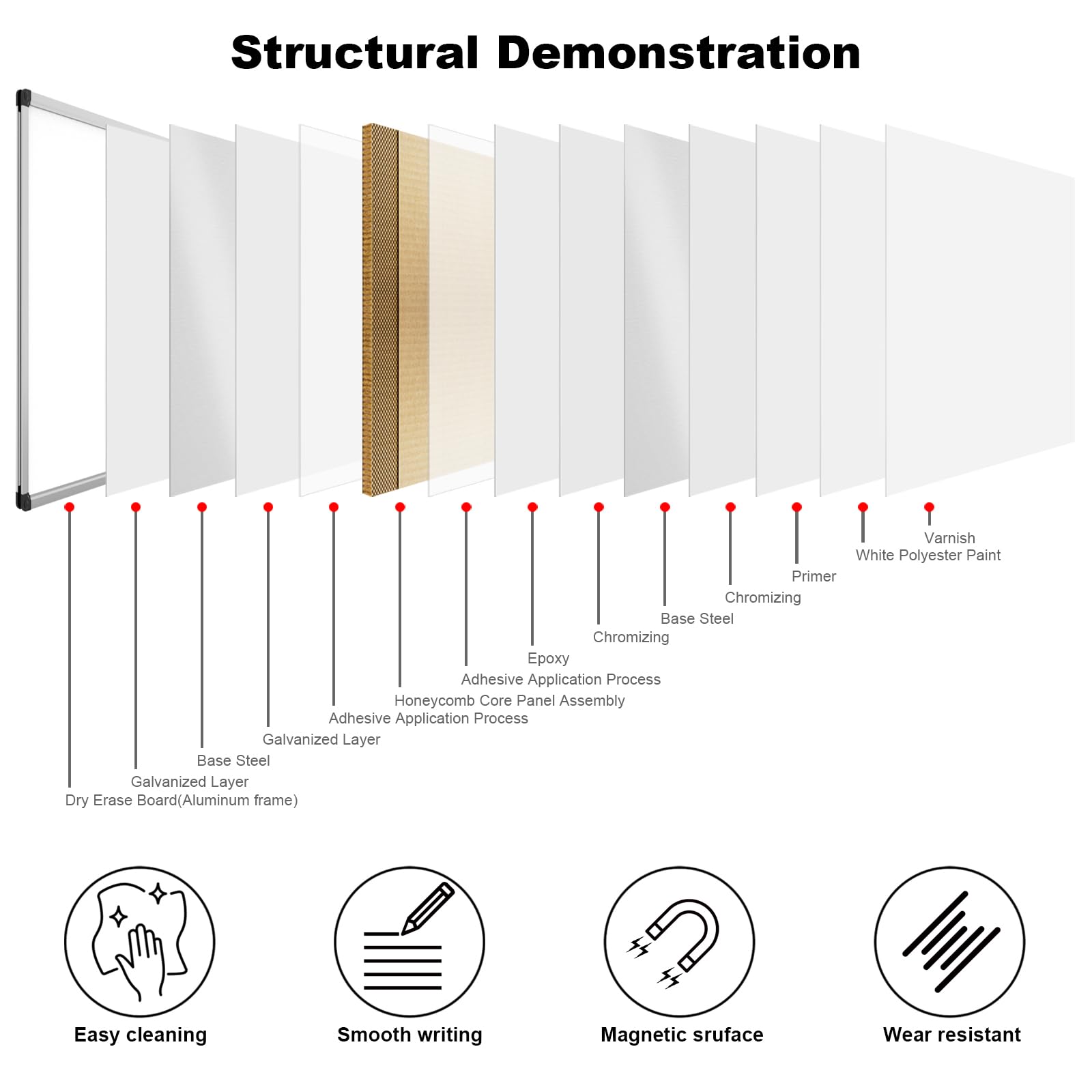 Structural Demonstration

Varnish
White Polyester Paint
Primer
Chromizing
Base Steel
Chromizing
Epoxy
Adhesive Application Process
Honeycomb Core Panel Assembly
Adhesive Application Process
Galvanized Layer
Base Steel
Galvanized Layer
Dry Erase Board(Aluminum frame)

Easy cleaning

Smooth writing

Magnetic sruface

Wear resistant