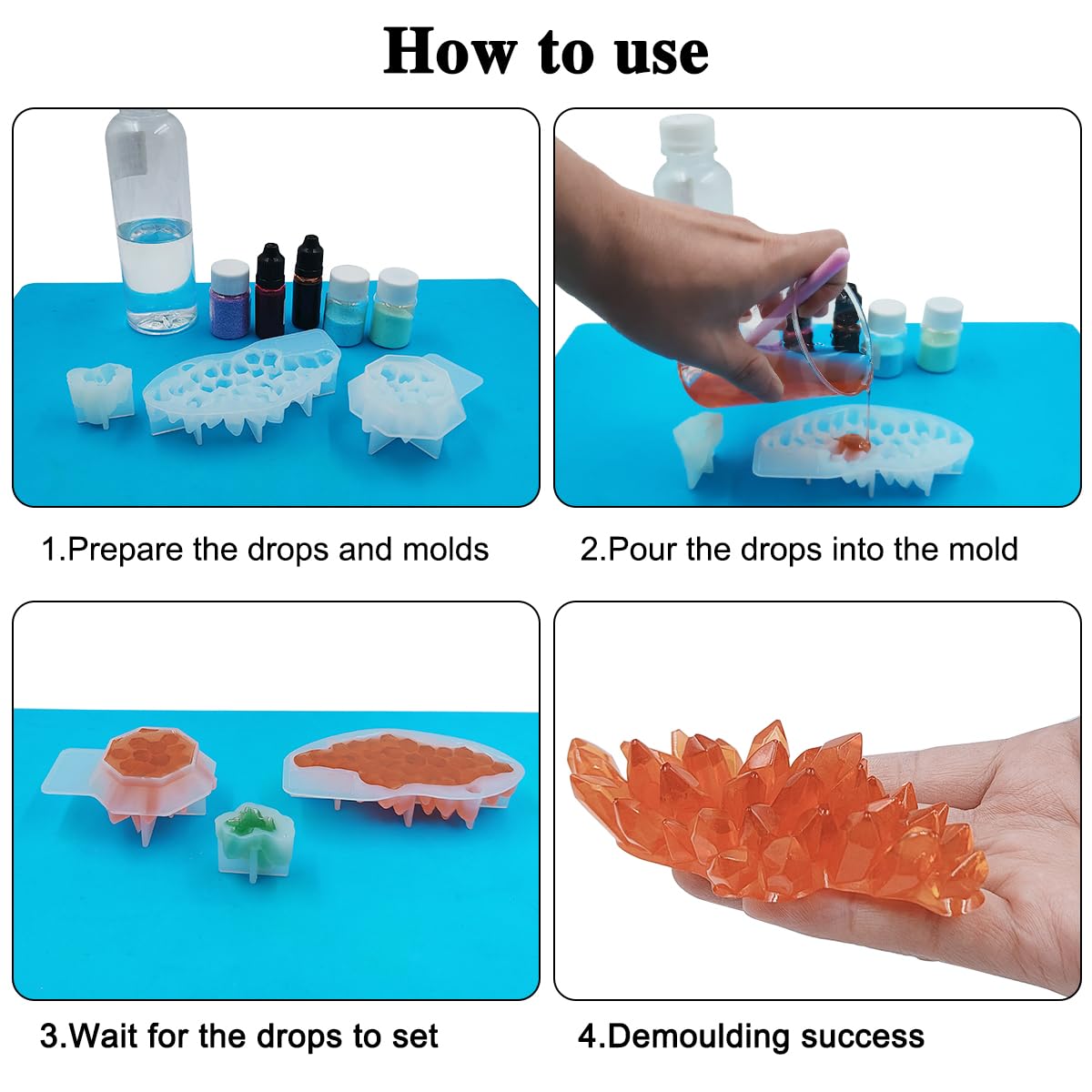 How to use

1.Prepare the drops and molds

2.Pour the drops into the mold

3.Wait for the drops to set

4.Demoulding success