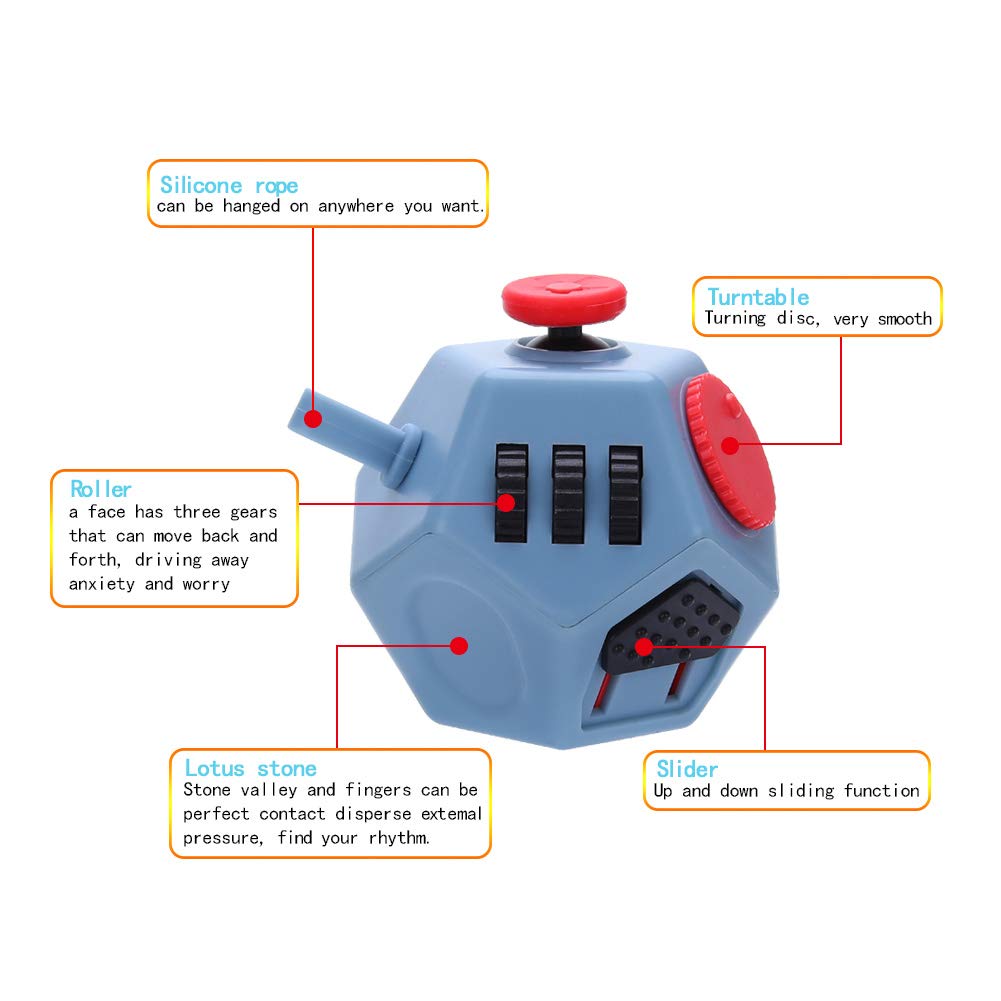 Silicone rope
can be hanged on anywhere you want.

Turntable
Turning disc, very smooth

Roller
a face has three gears that can move back and forth, driving away anxiety and worry

Lotus stone
Stone valley and fingers can be perfect contact disperse extemal pressure, find your rhythm.

Slider
Up and down sliding function