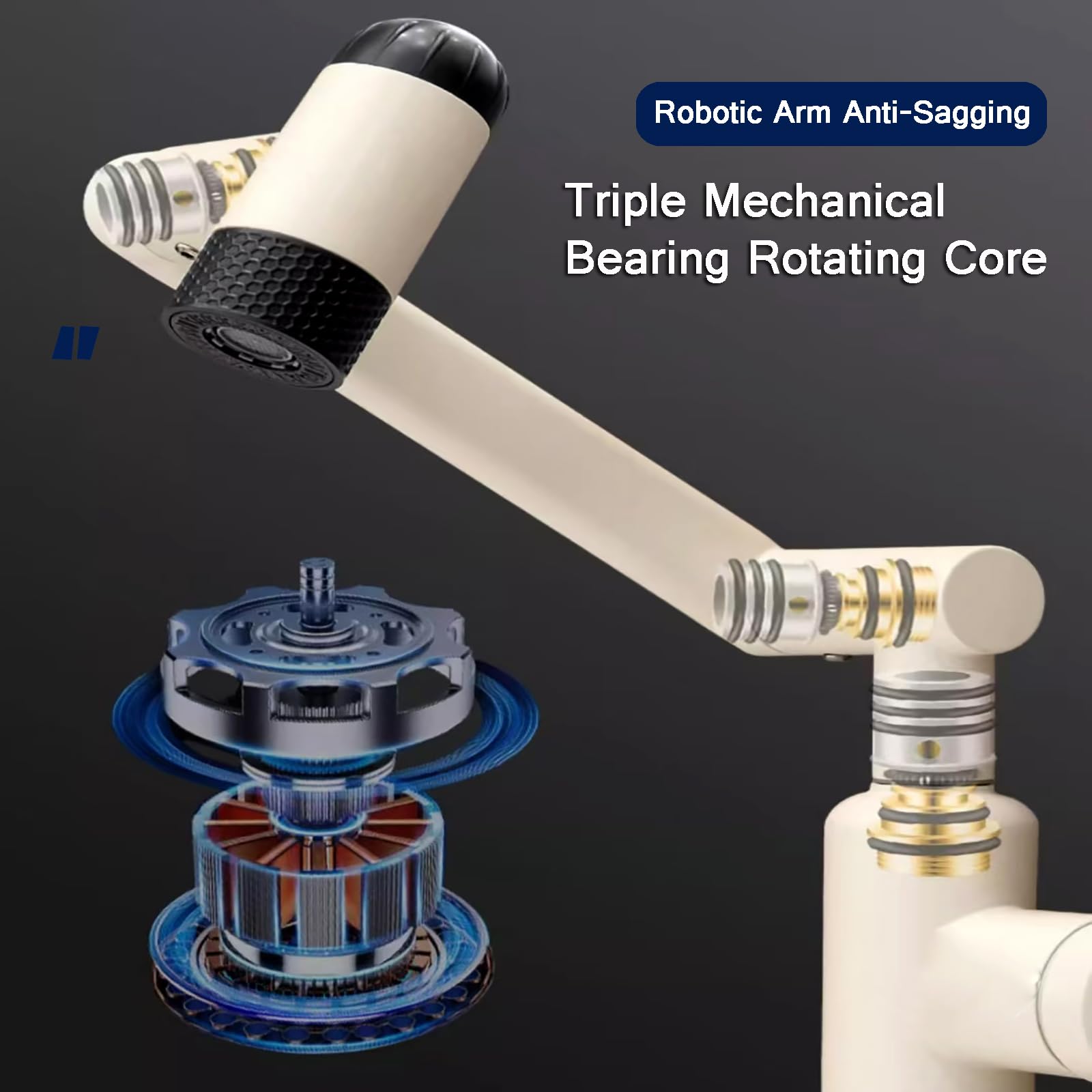 Robotic Arm Anti-Sagging

Triple Mechanical Bearing Rotating Core