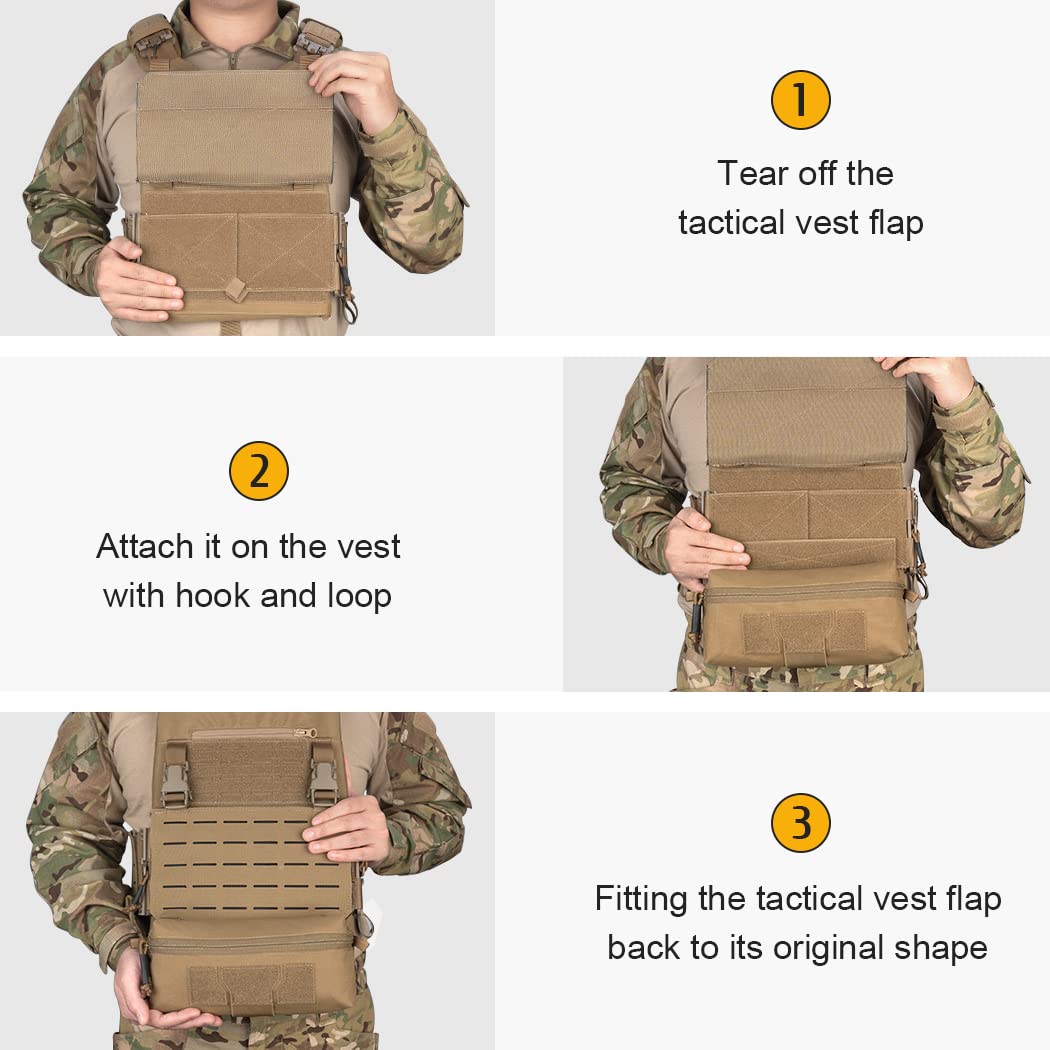 1
Tear off the tactical vest flap

2
Attach it on the vest with hook and loop

3
Fitting the tactical vest flap back to its original shape