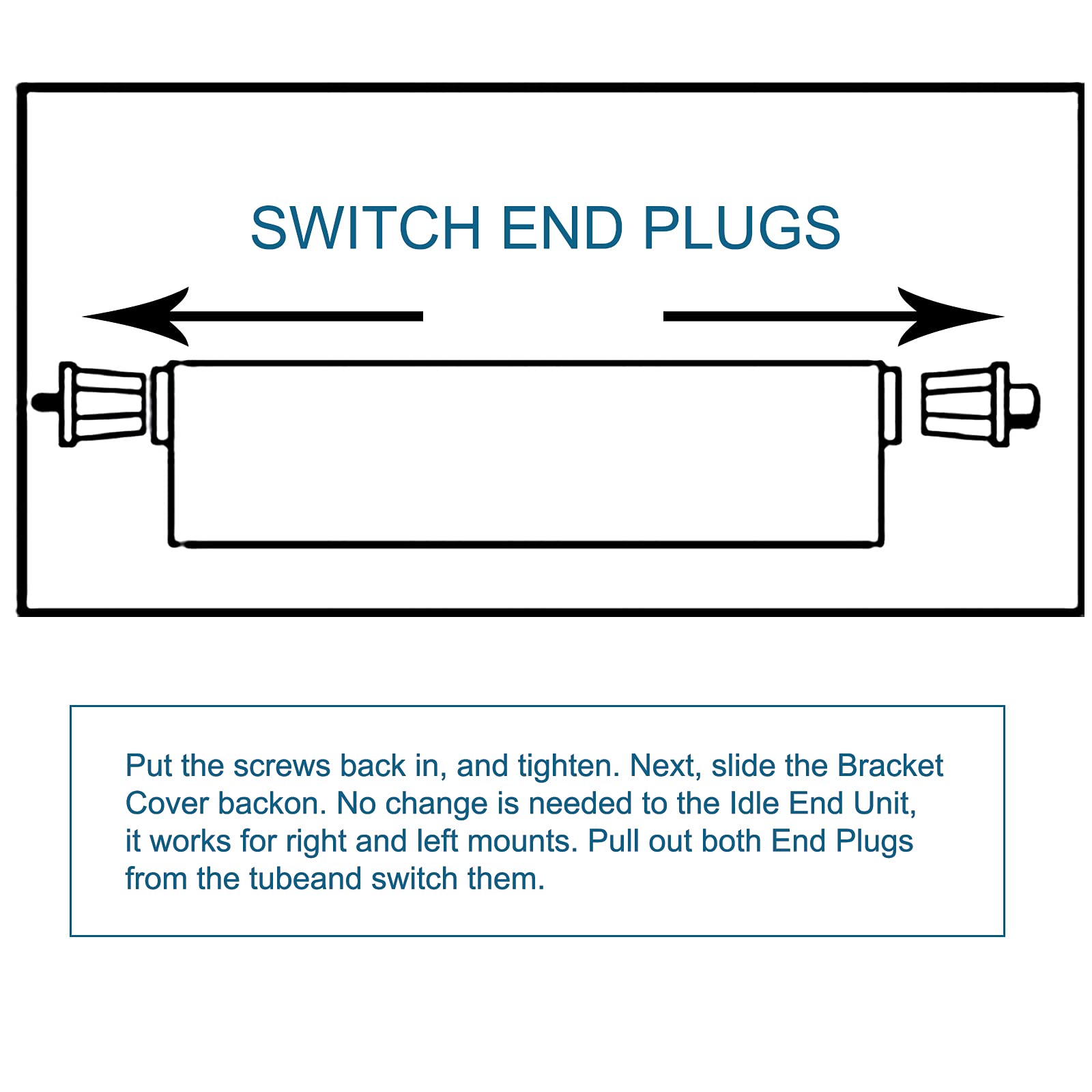 SWITCH END PLUGS

Put the screws back in, and tighten. Next, slide the Bracket Cover backon. No change is needed to the Idle End Unit, it works for right and left mounts. Pull out both End Plugs from the tubeand switch them.