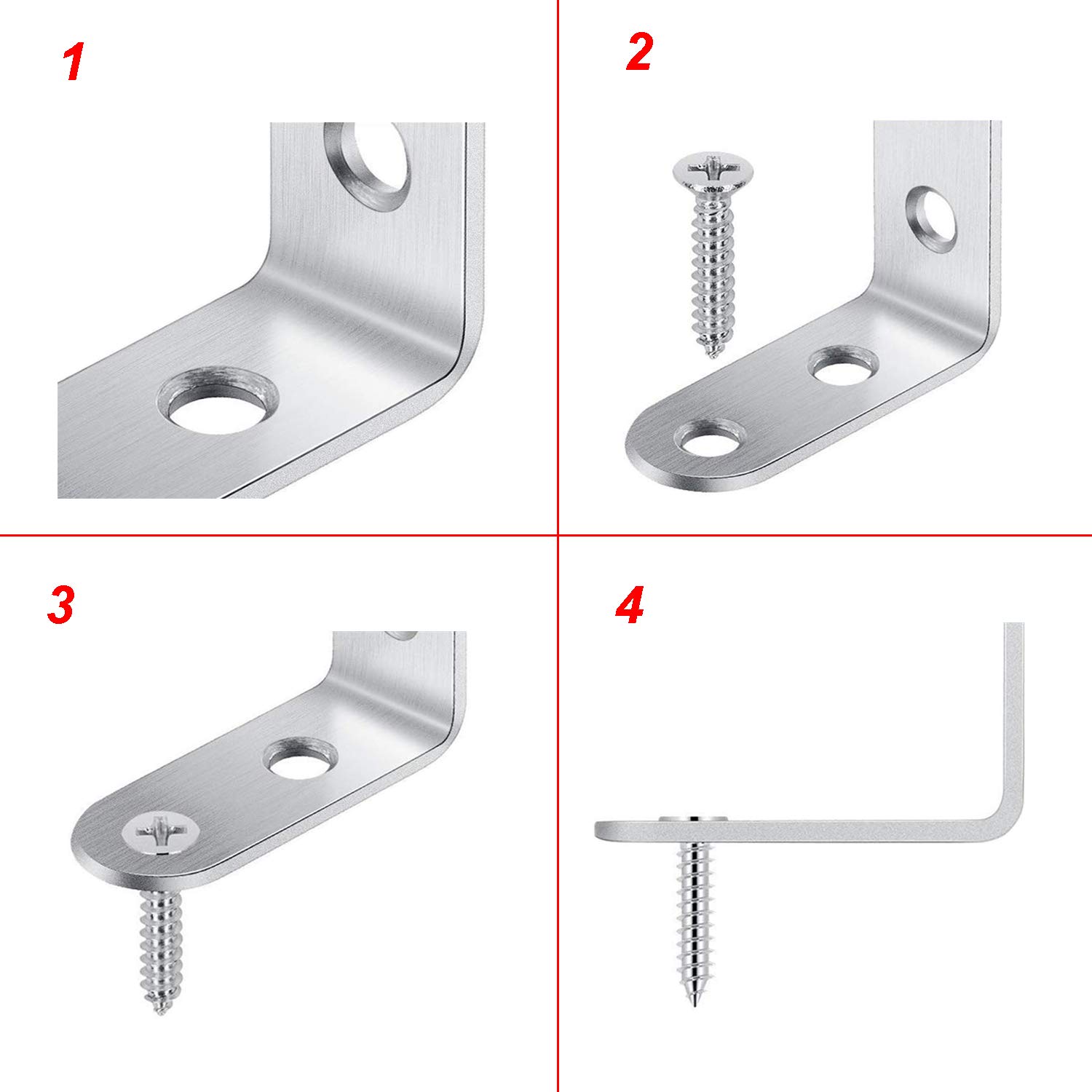 1

2

3

4