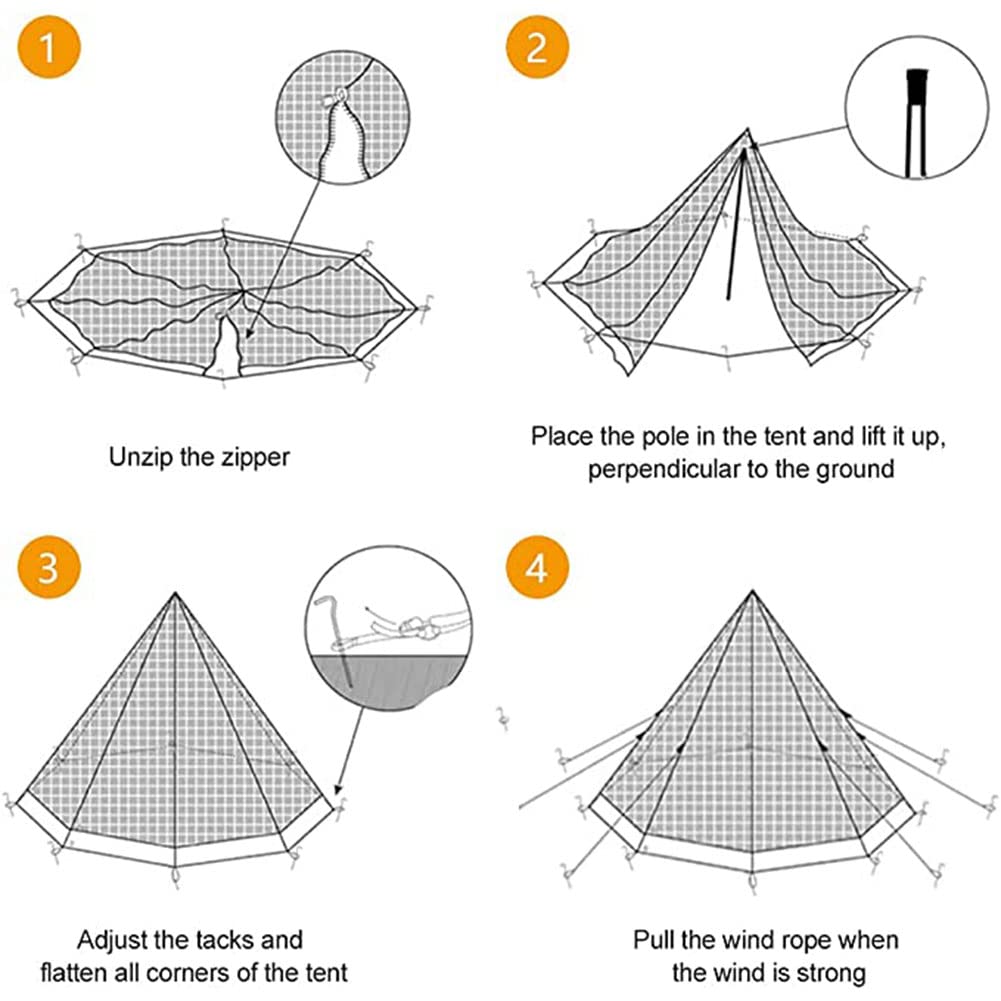 1

Unzip the zipper

2

Place the pole in the tent and lift it up, perpendicular to the ground

3

Adjust the tacks and flatten all corners of the tent

4

Pull the wind rope when the wind is strong