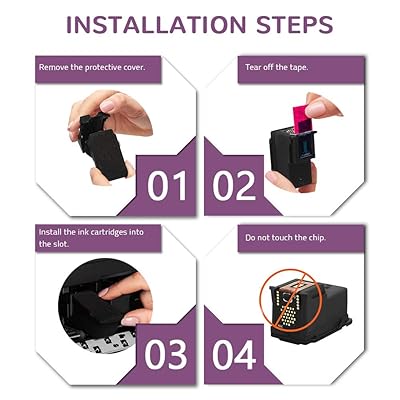 INSTALLATION STEPS

Remove the protective cover.

01

Tear off the tape.

02

Install the ink cartridges into the slot.

03

Do not touch the chip.

04