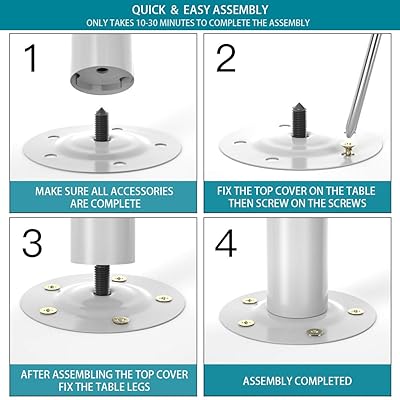 QUICK & EASY ASSEMBLY
ONLY TAKES 10-30 MINUTES TO COMPLETE THE ASSEMBLY

1

MAKE SURE ALL ACCESSORIES ARE COMPLETE

2

FIX THE TOP COVER ON THE TABLE THEN SCREW ON THE SCREWS

3

AFTER ASSEMBLING THE TOP COVER FIX THE TABLE LEGS

4

ASSEMBLY COMPLETED