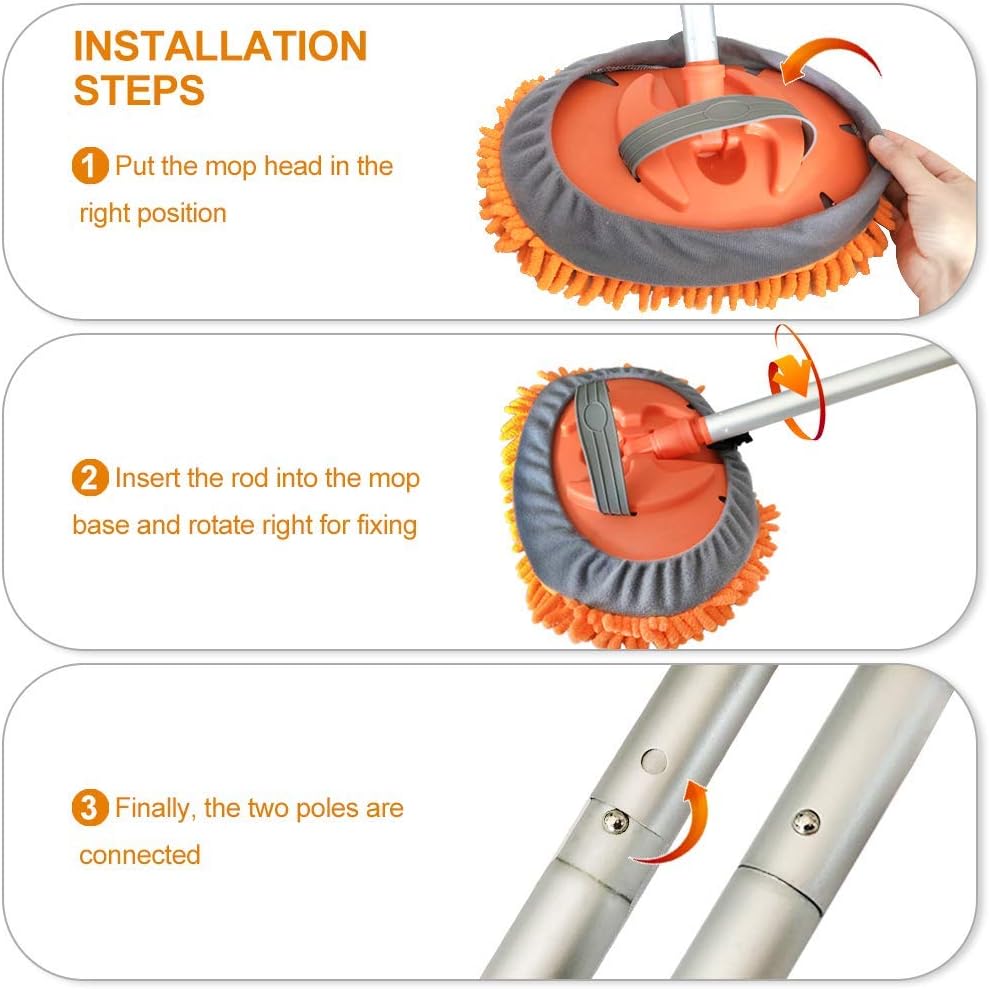 INSTALLATION STEPS

1 Put the mop head in the right position

2 Insert the rod into the mop base and rotate right for fixing

3 Finally, the two poles are connected