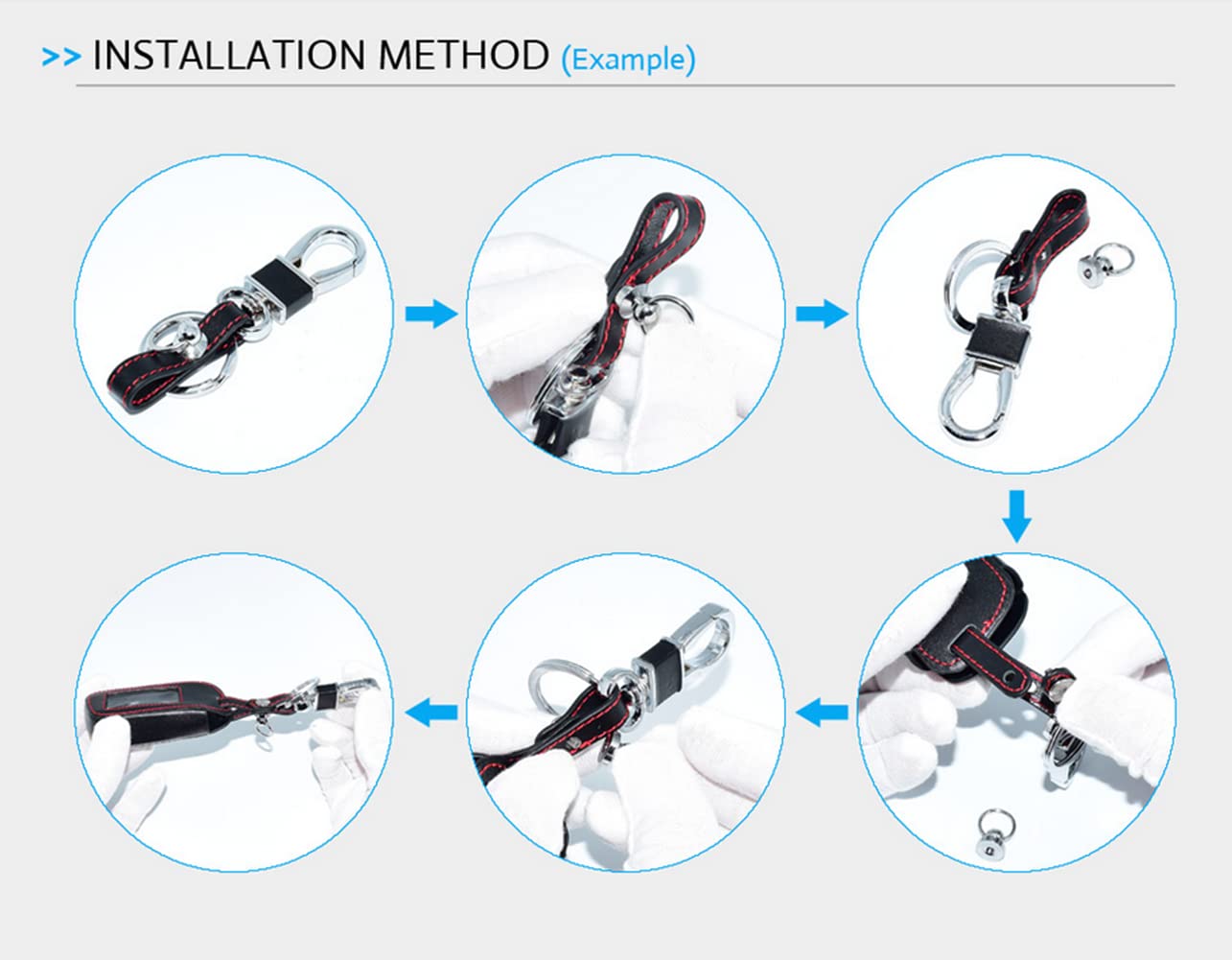 >> INSTALLATION METHOD (Example)