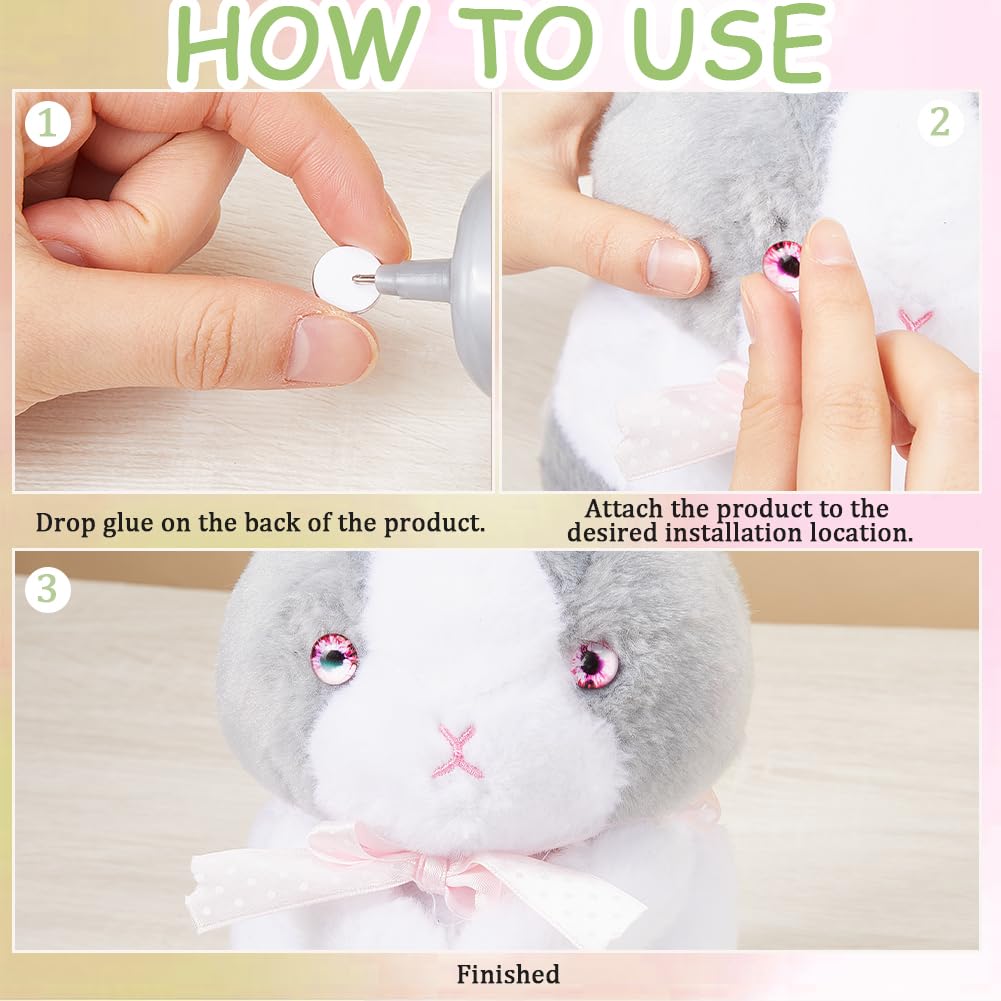 HOW TO USE

1

2

Drop glue on the back of the product.

Attach the product to the desired installation location.

3

Finished