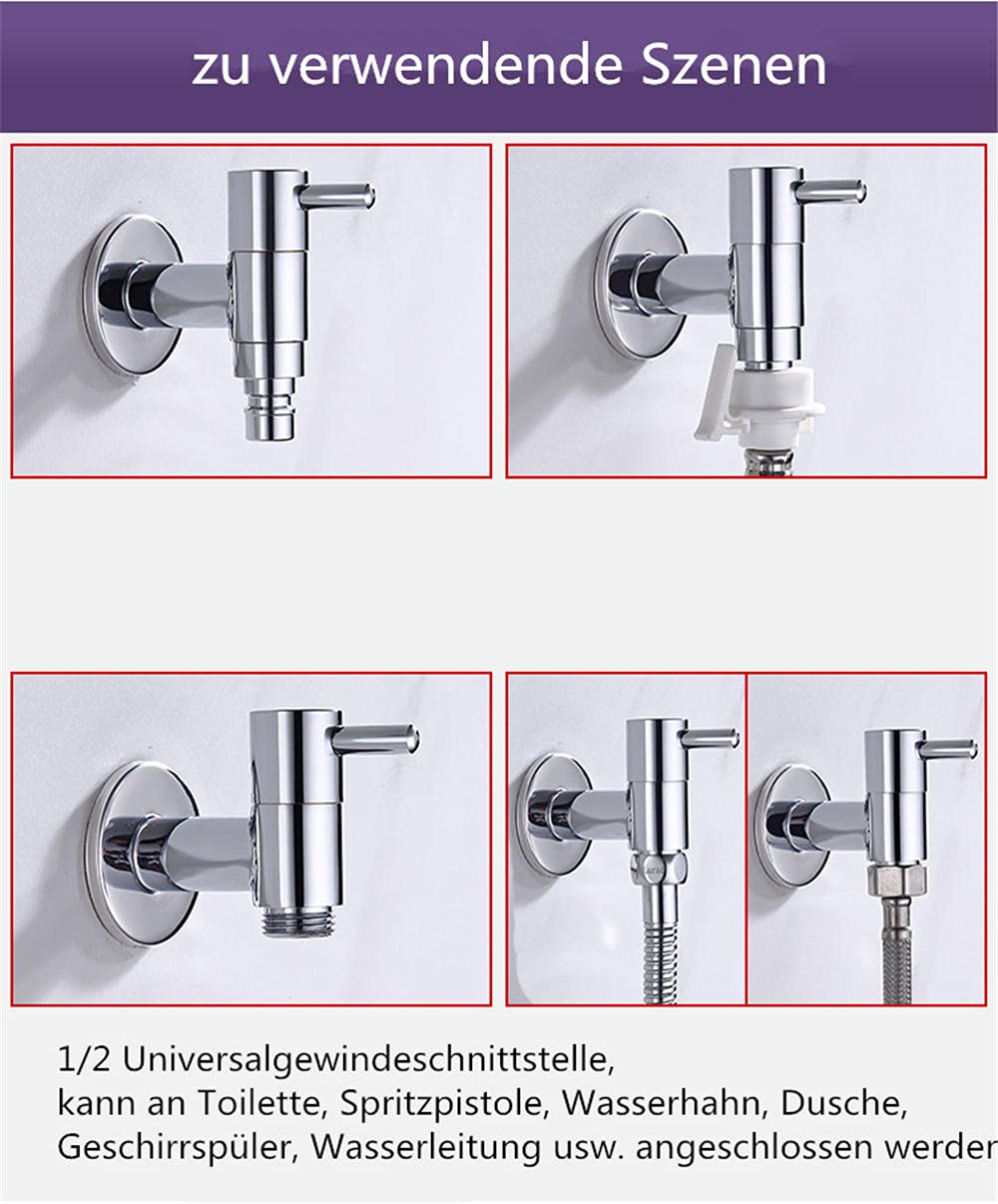 zu verwendende Szenen

1/2 Universalgewindeschnittstelle,
kann an Toilette, Spritzpistole, Wasserhahn, Dusche, Geschirrspüler, Wasserleitung usw. angeschlossen werder