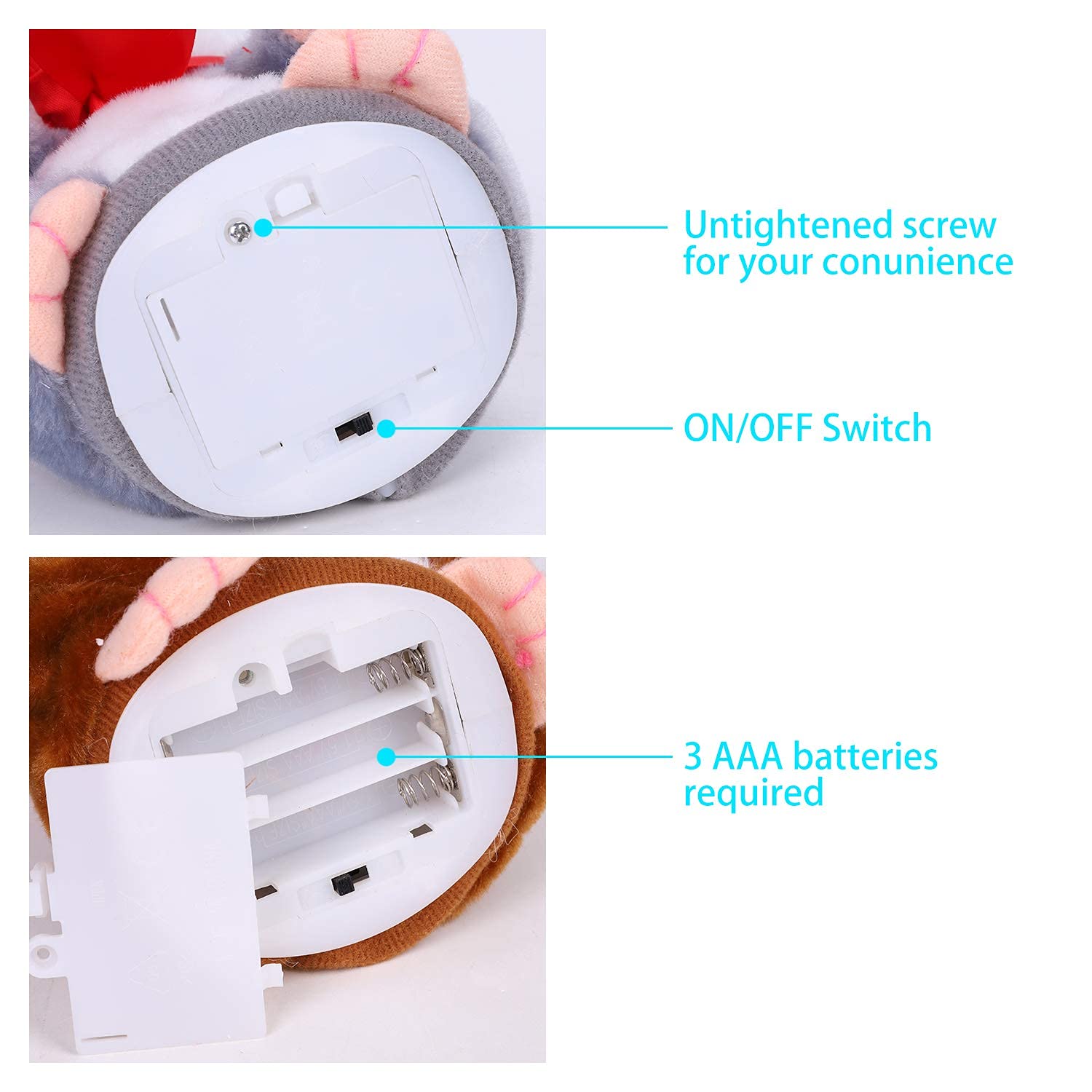 Untightened screw for your conunience

ON/OFF Switch

3 AAA batteries required