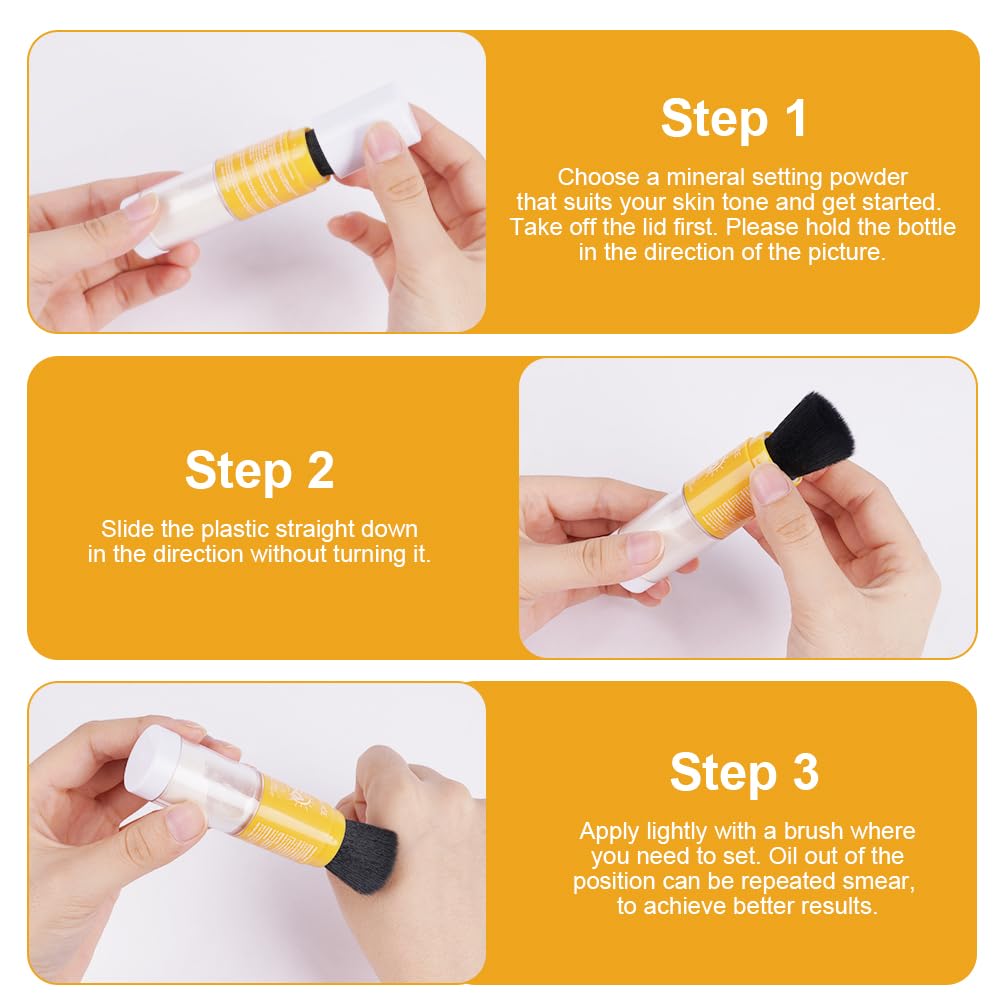 Step 1

Choose a mineral setting powder that suits your skin tone and get started. Take off the lid first. Please hold the bottle in the direction of the picture.

Step 2

Slide the plastic straight down in the direction without turning it.

Step 3

Apply lightly with a brush where you need to set. Oil out of the position can be repeated smear, to achieve better results.