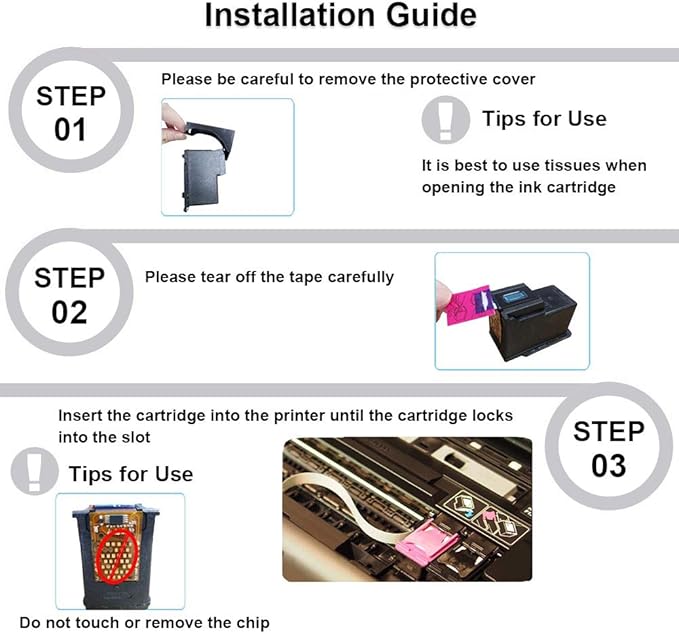 Installation Guide

STEP 01

Please be careful to remove the protective cover

Tips for Use

It is best to use tissues when opening the ink cartridge

STEP 02

Please tear off the tape carefully

Insert the cartridge into the printer until the cartridge locks into the slot

STEP 03

Tips for Use

Do not touch or remove the chip