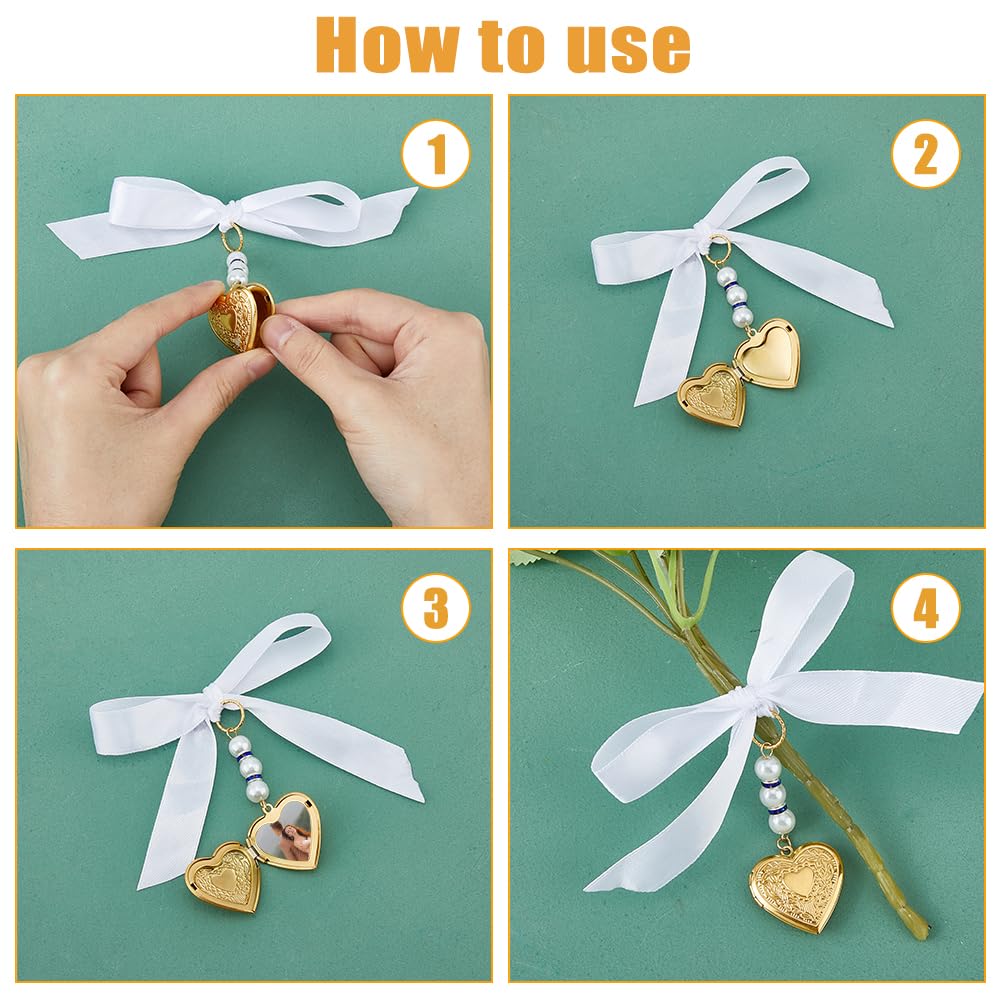 How to use

1

2

3

4