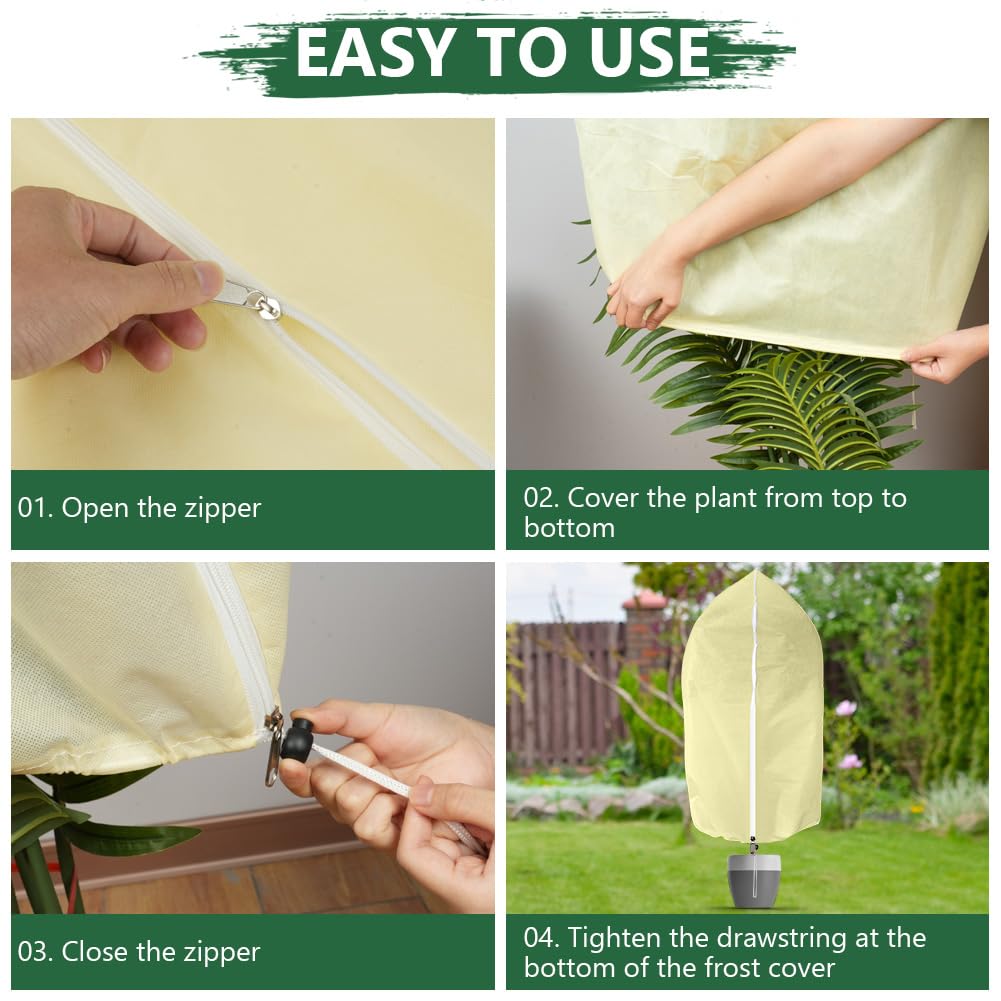 EASY TO USE

01. Open the zipper

02. Cover the plant from top to bottom

03. Close the zipper

04. Tighten the drawstring at the bottom of the frost cover