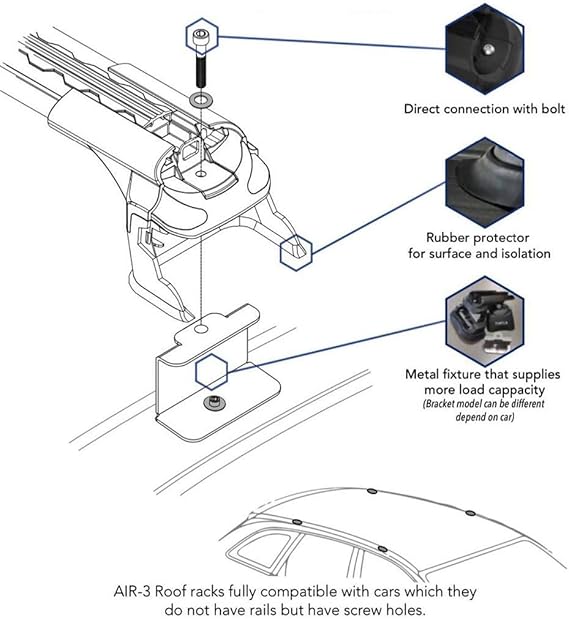 Direct connection with bolt

Rubber protector for surface and isolation

Metal fixture that supplies more load cappacity
(Bracket model can be different depend on car)

AIR-3 Roof racks fully compatible with cars which they do not have rails but have screw holes.