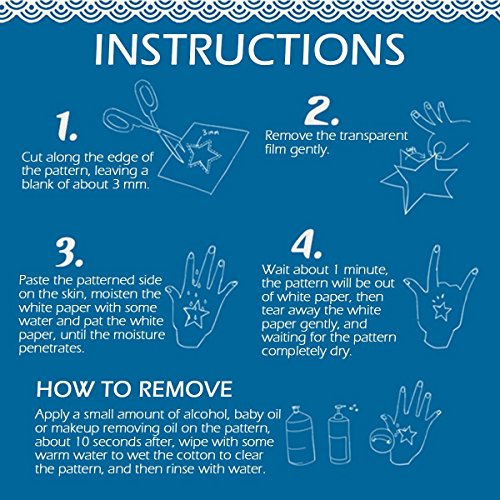 INSTRUCTIONS

1.
Cut along the edge of the pattern, leaving a blank of about 3 mm.

3mm

2.
Remove the transparent film gently.

3.
Paste the patterned side on the skin, moisten the white paper with some water and pat the white paper, until the moisture penetrates.

4.
Wait about 1 minute, the pattern will be out of white paper, then tear away the white paper gently, and waiting for the pattern completely dry.

HOW TO REMOVE
Apply a small amount of alcohol, baby oil or makeup removing oil on the pattern, about 10 seconds after, wipe with some warm water to wet the cotton to clear the pattern, and then rinse with water.