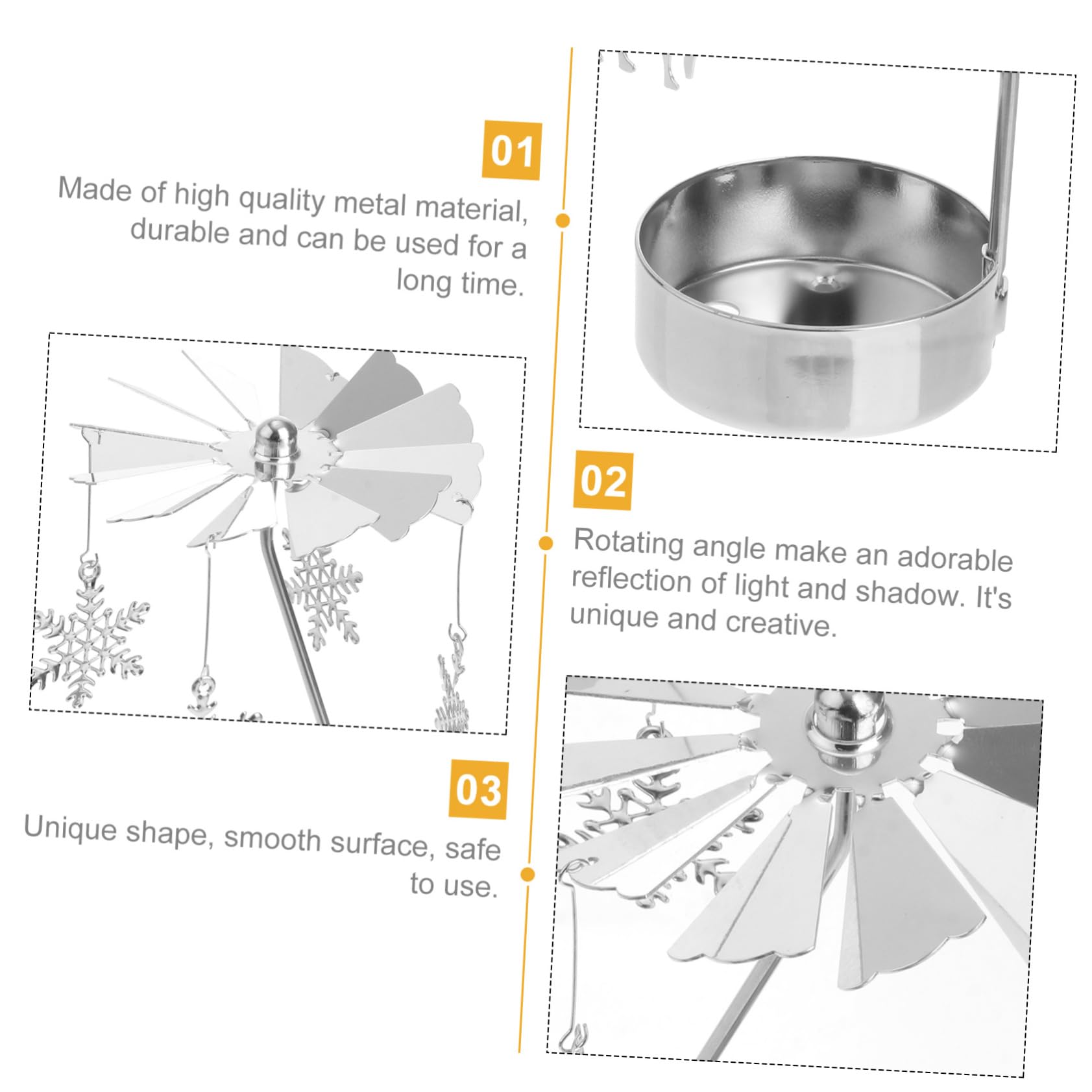 01

Made of high quality metal material, durable and can be used for a long time.

02

Rotating angle make an adorable reflection of light and shadow. It's unique and creative.

03

Unique shape, smooth surface, safe to use.