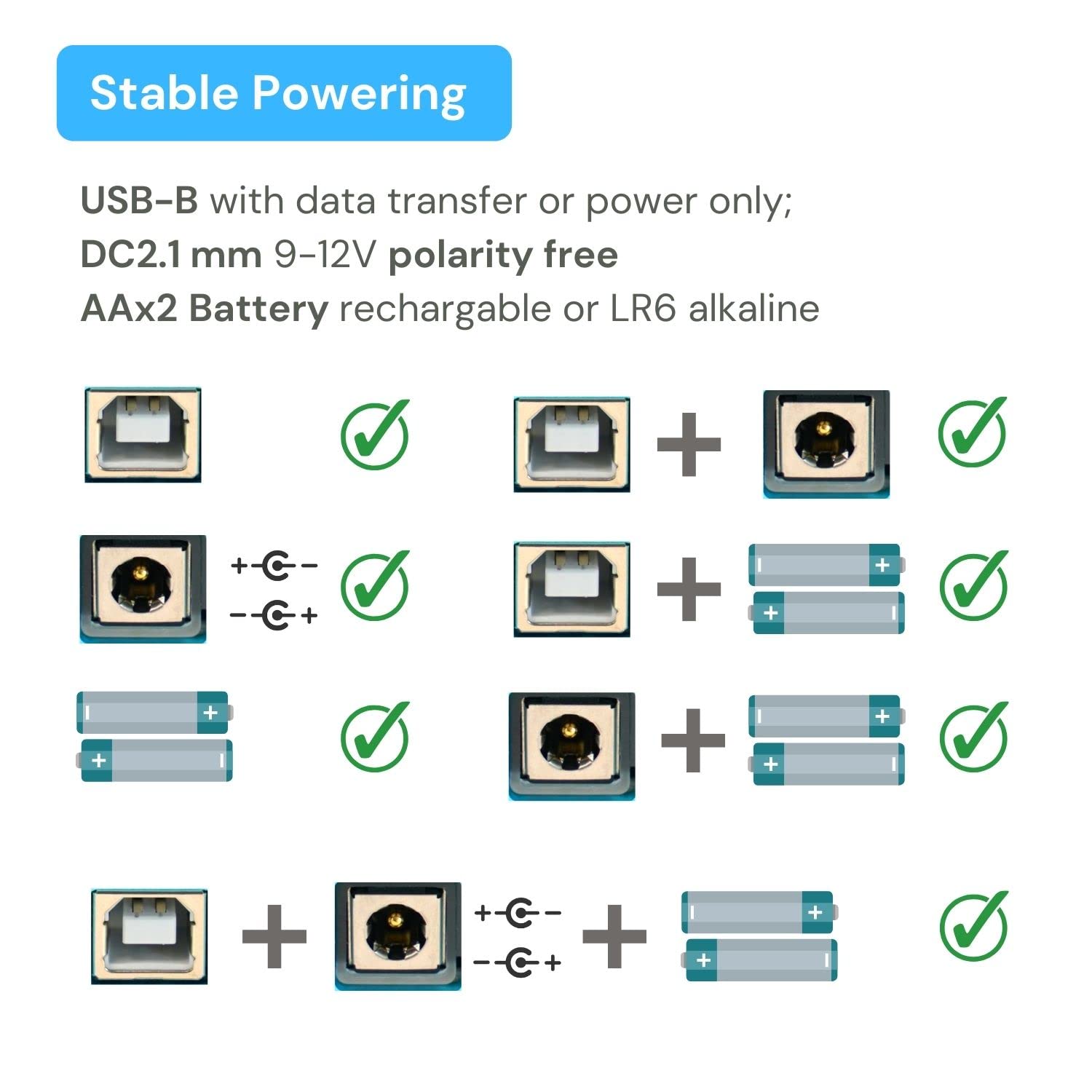 Stable Powering

USB-B with data transfer or power only;
DC2.1 mm 9-12V polarity free
AAx2 Battery rechargable or LR6 alkaline