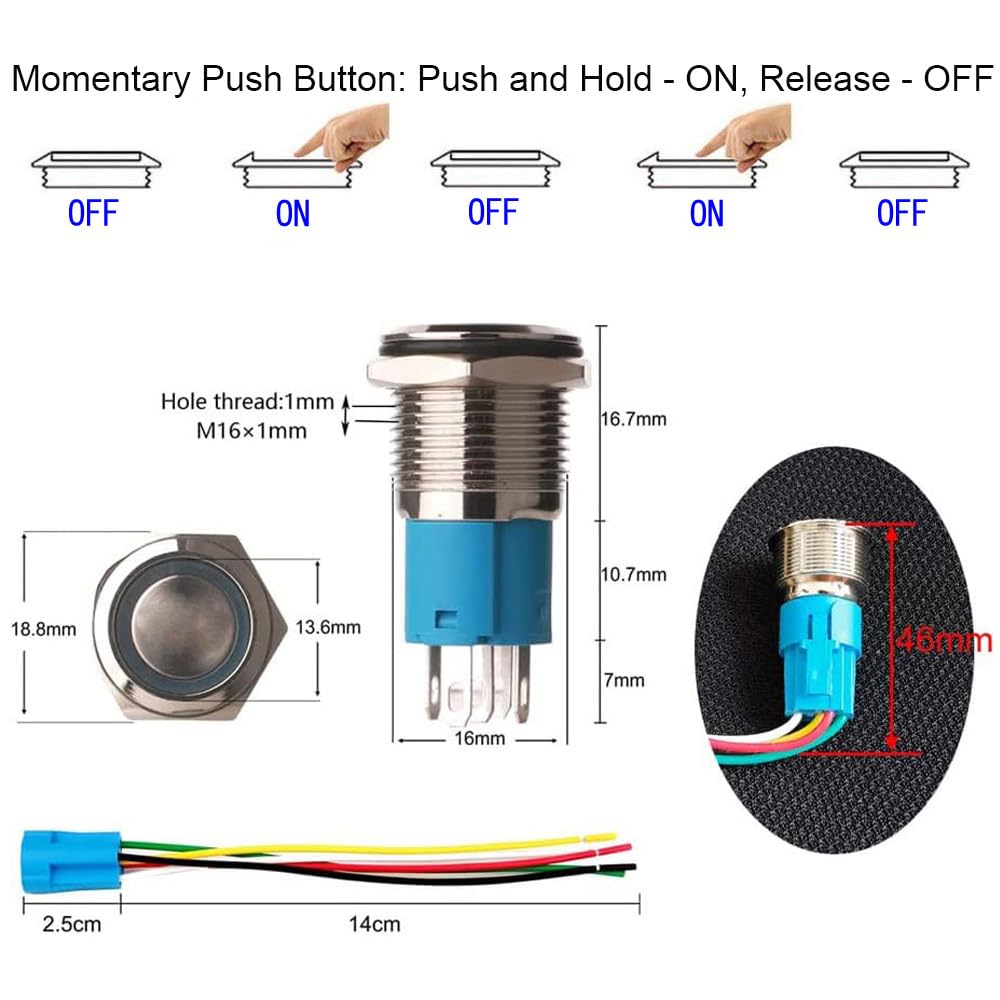 Momentary Push Button: Push and Hold - ON, Release - OFF

OFF ON OFF ON OFF

Hole thread:1mm
M16×1mm

16.7mm

10.7mm

7mm

16mm

18.8mm

13.6mm

46mm

2.5cm

14cm