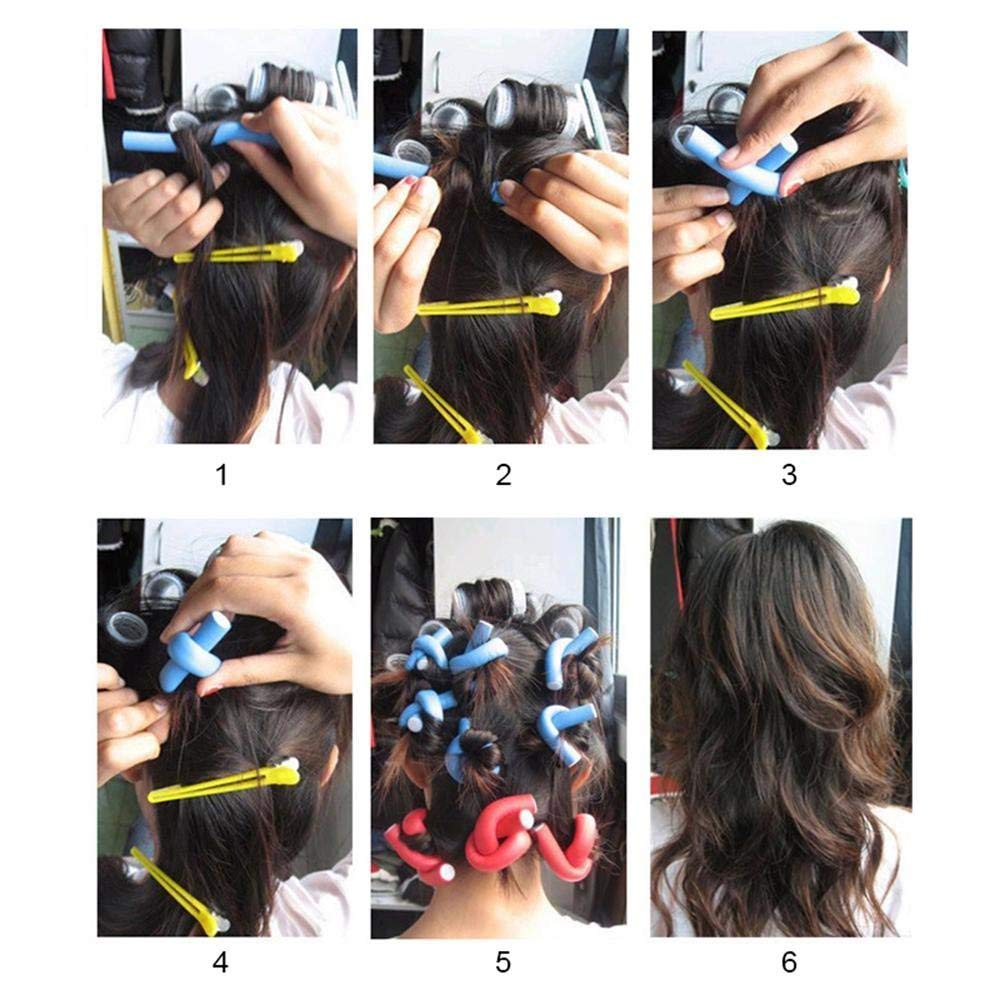 1

2

3

4

5

6