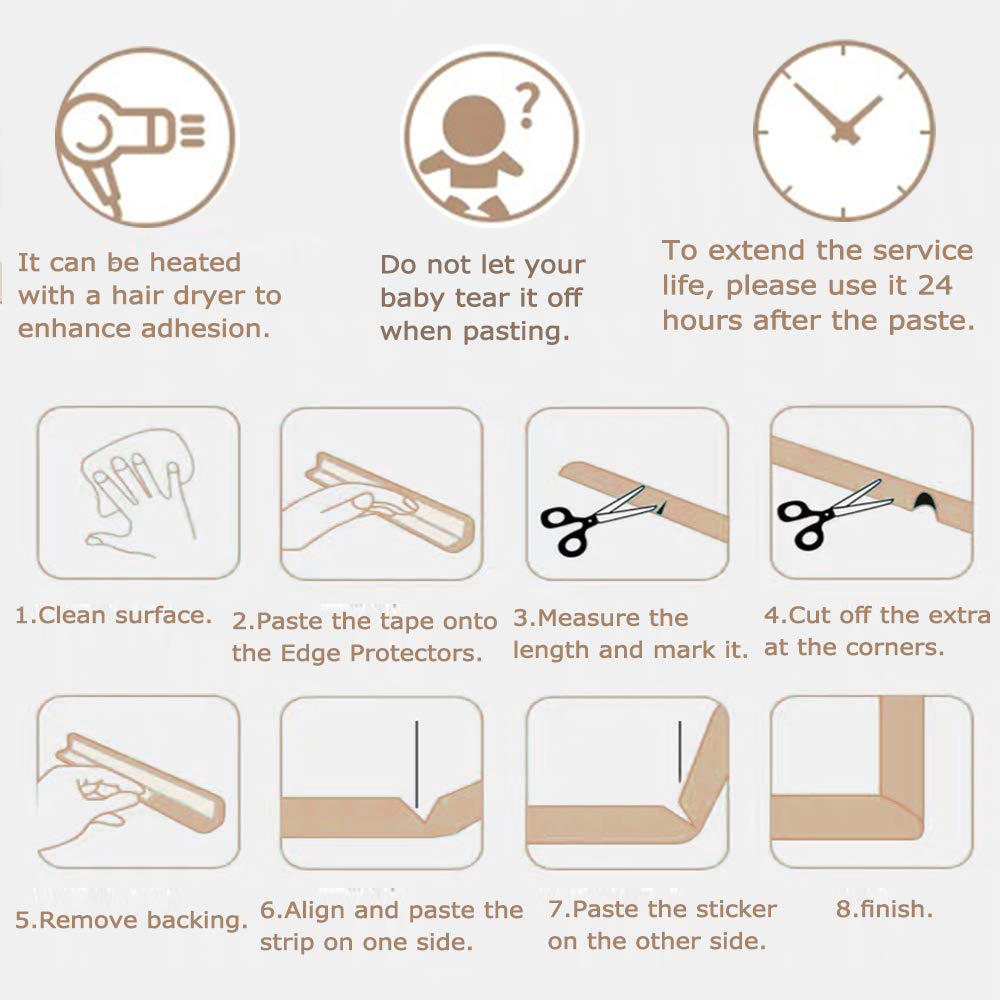 It can be heated with a hair dryer to enhance adhesion.

Do not let your baby tear it off when pasting.

To extend the service life, please use it 24 hours after the paste.

1.Clean surface.

2.Paste the tape onto the Edge Protectors.

3.Measure the length and mark it.

4.Cut off the extra at the corners.

5.Remove backing.

6.Align and paste the strip on one side.

7.Paste the sticker on the other side.

8.finish.